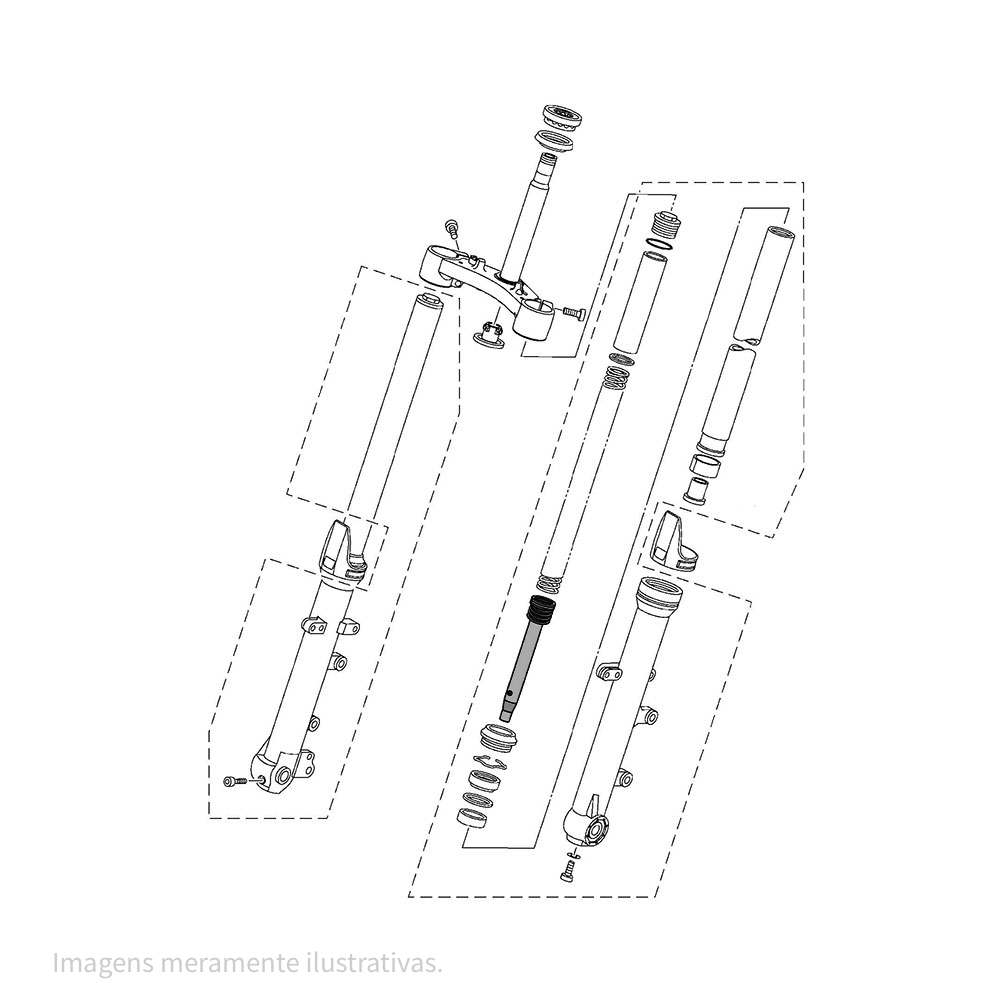 Imagens meramente ilustrativas.