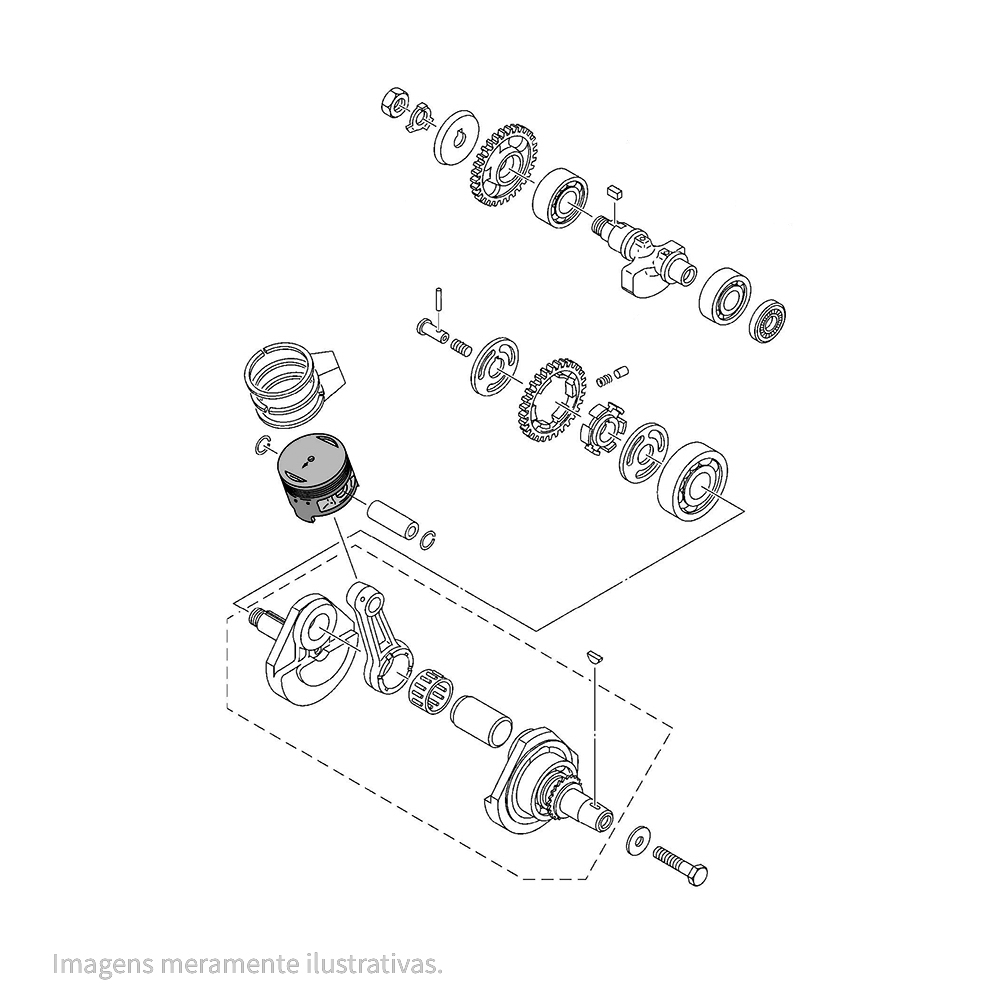 Imagens meramente ilustrativas.