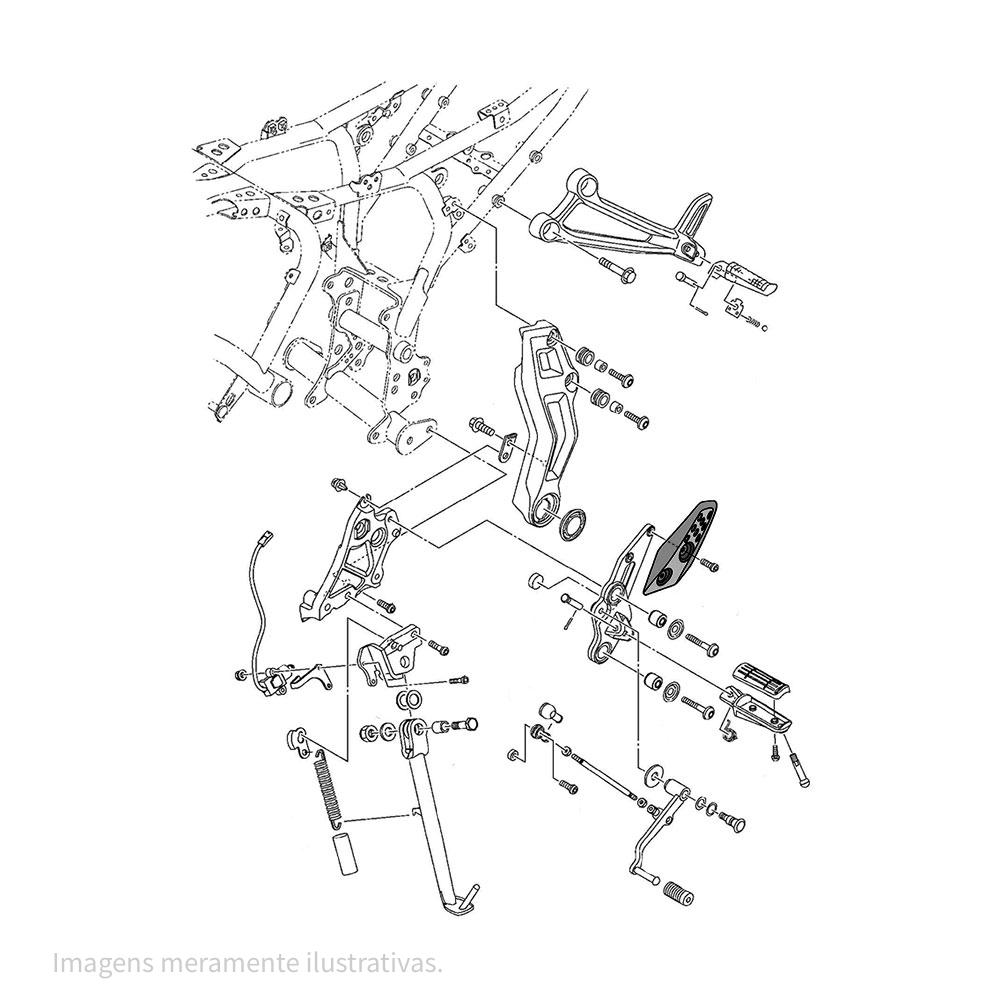 Imagens meramente ilustrativas.