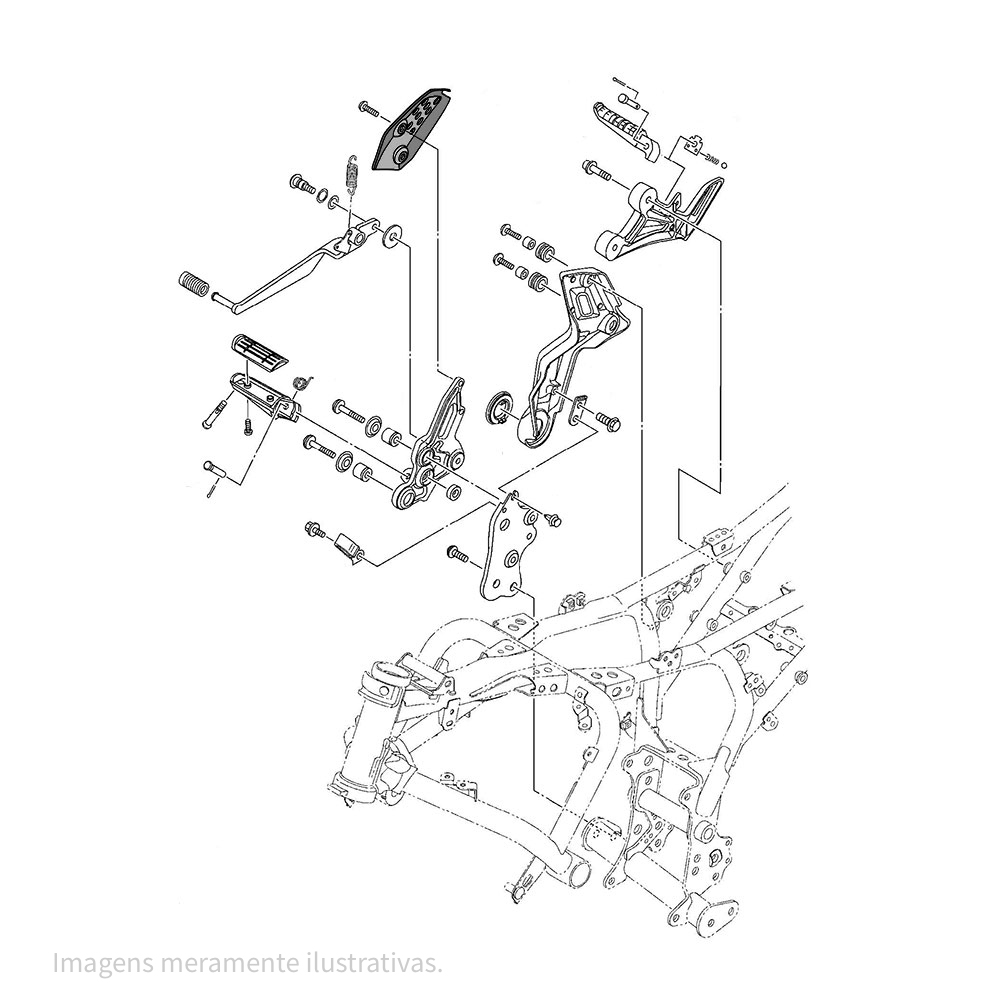 Imagens meramente ilustrativas.