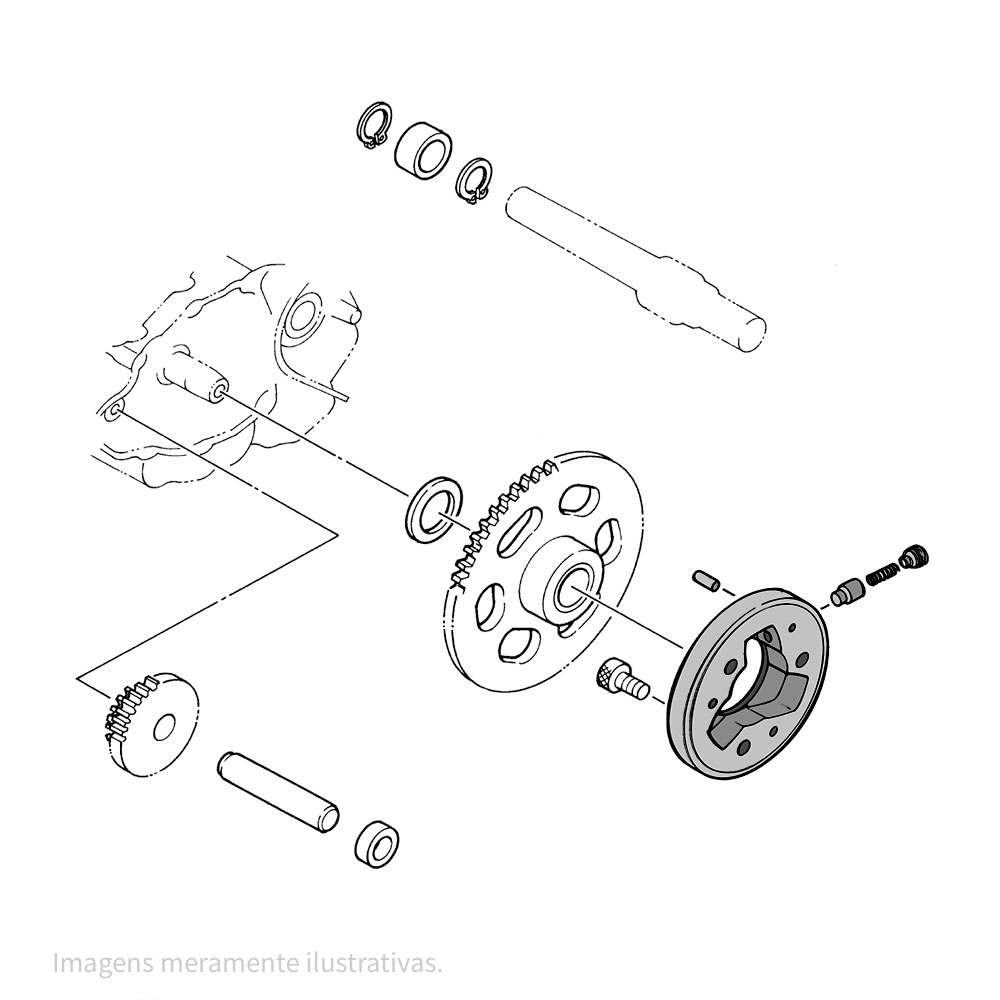 Imagens meramente ilustrativas.