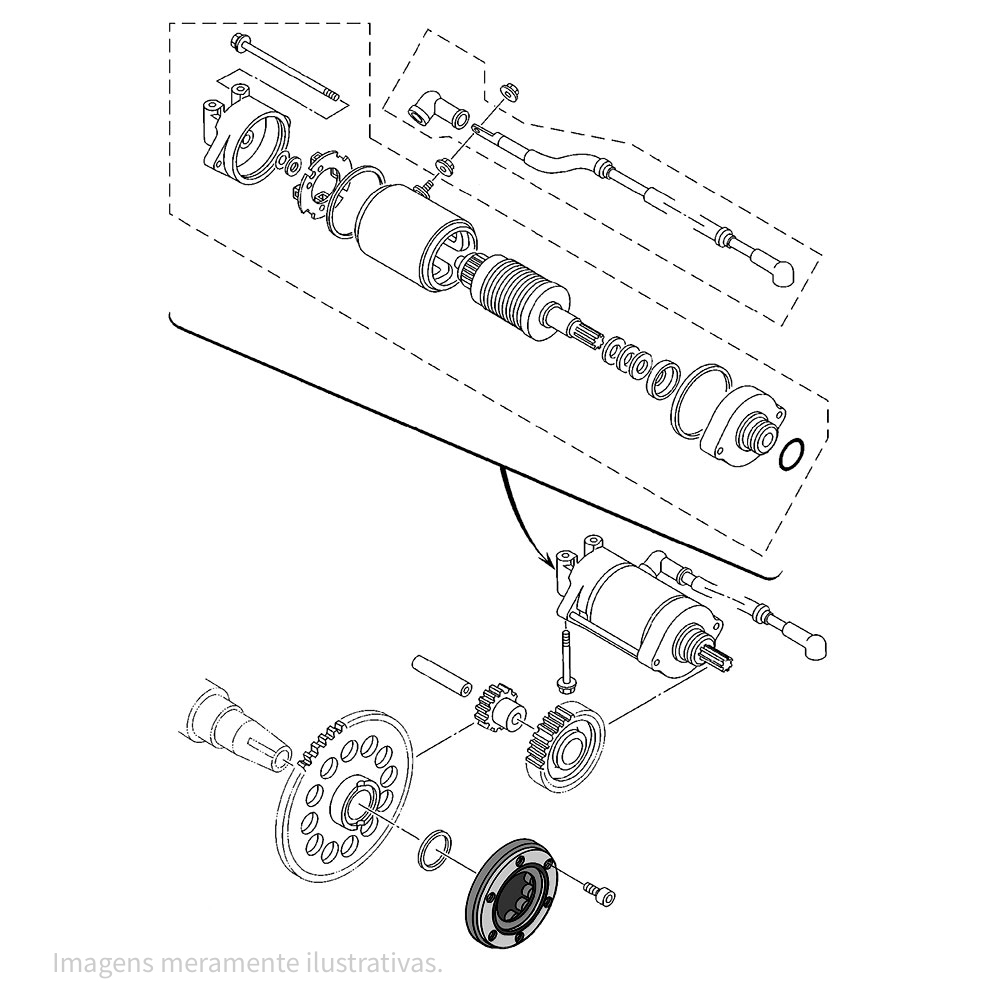 Imagens meramente ilustrativas.