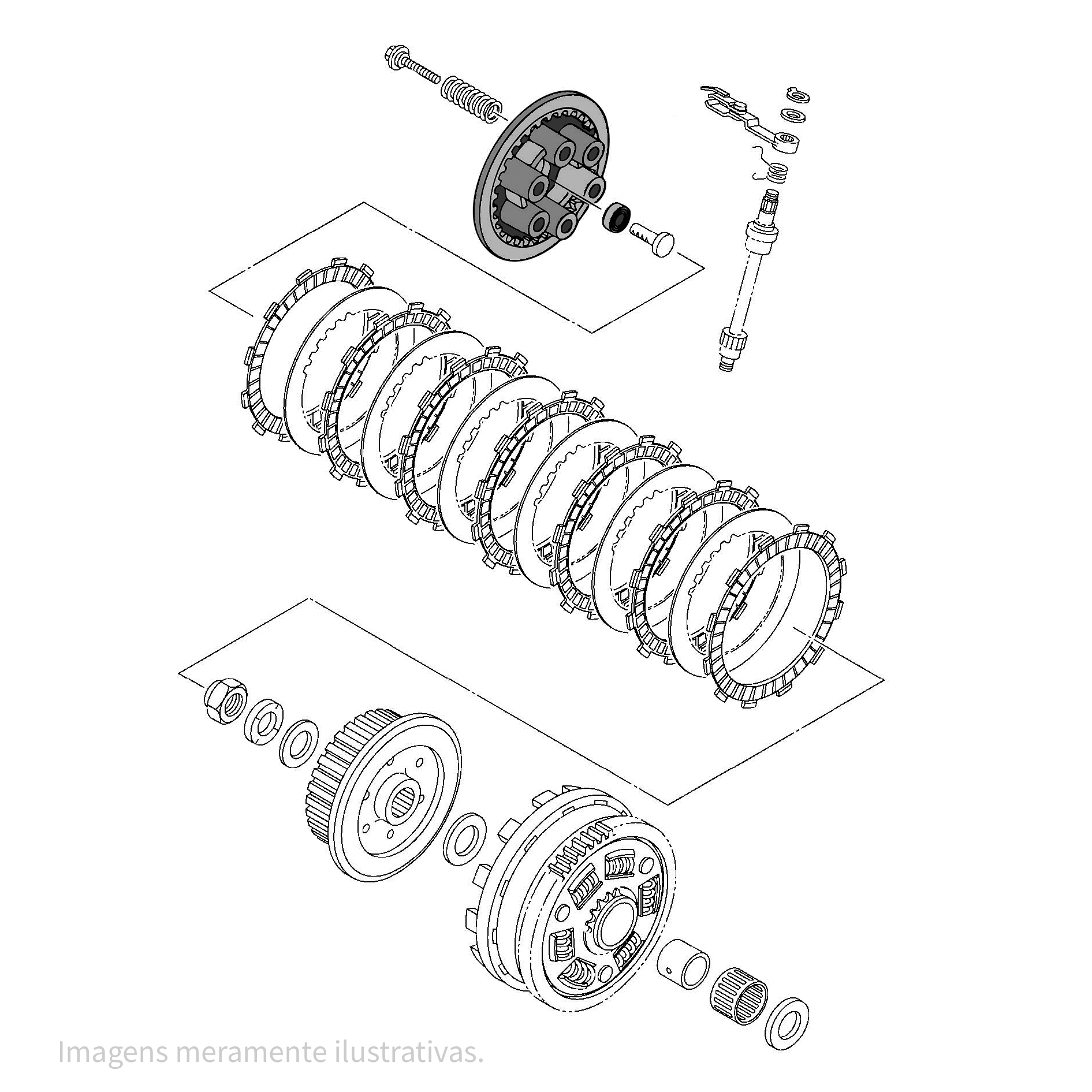 Imagens meramente ilustrativas.