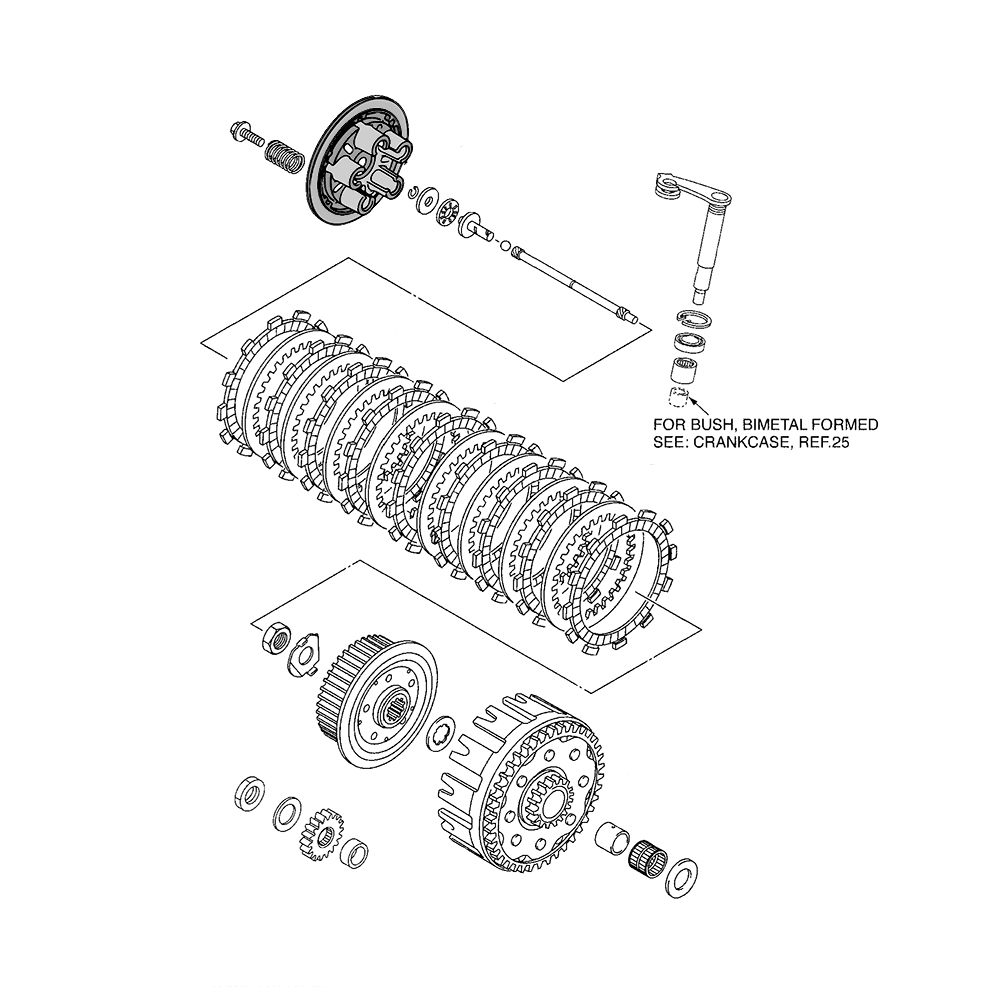 FOR BUSH, BIMETAL FORMED
SEE: CRANKCASE, REF.25