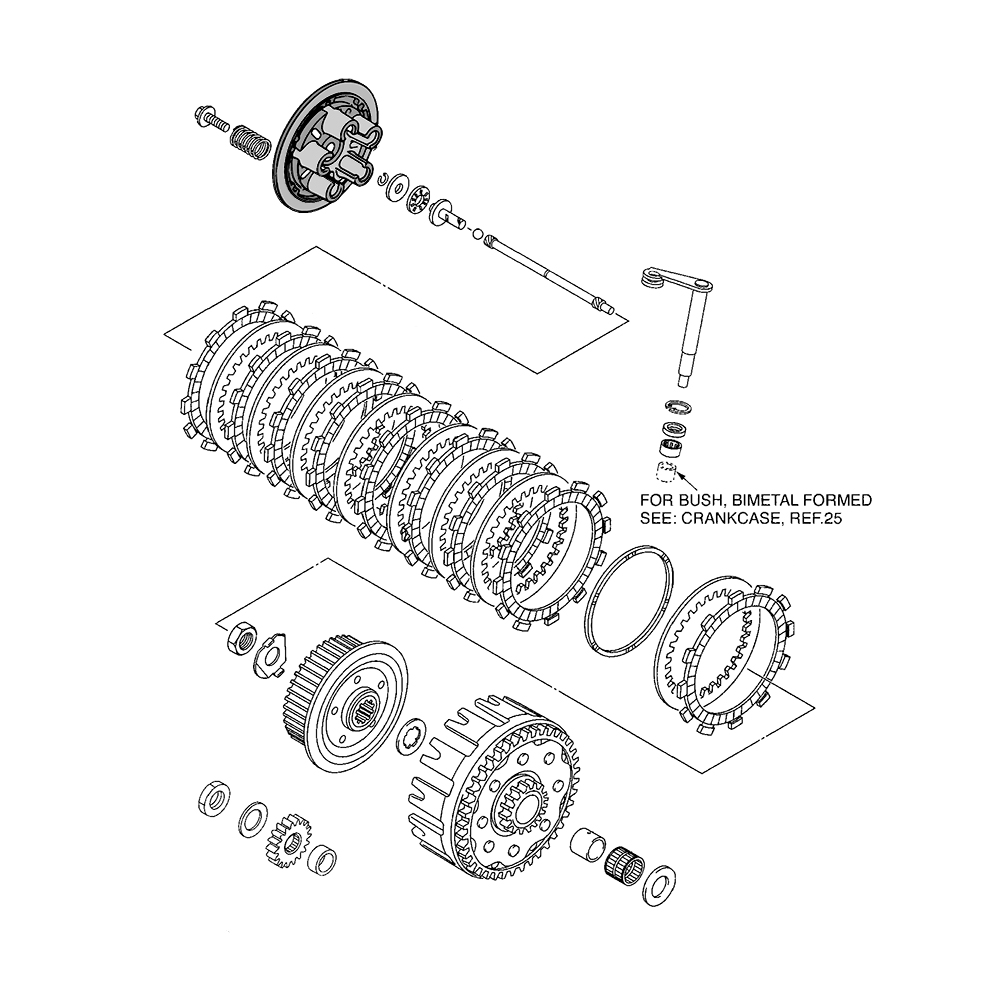 FOR BUSH, BIMETAL FORMED
SEE: CRANKCASE, REF.25