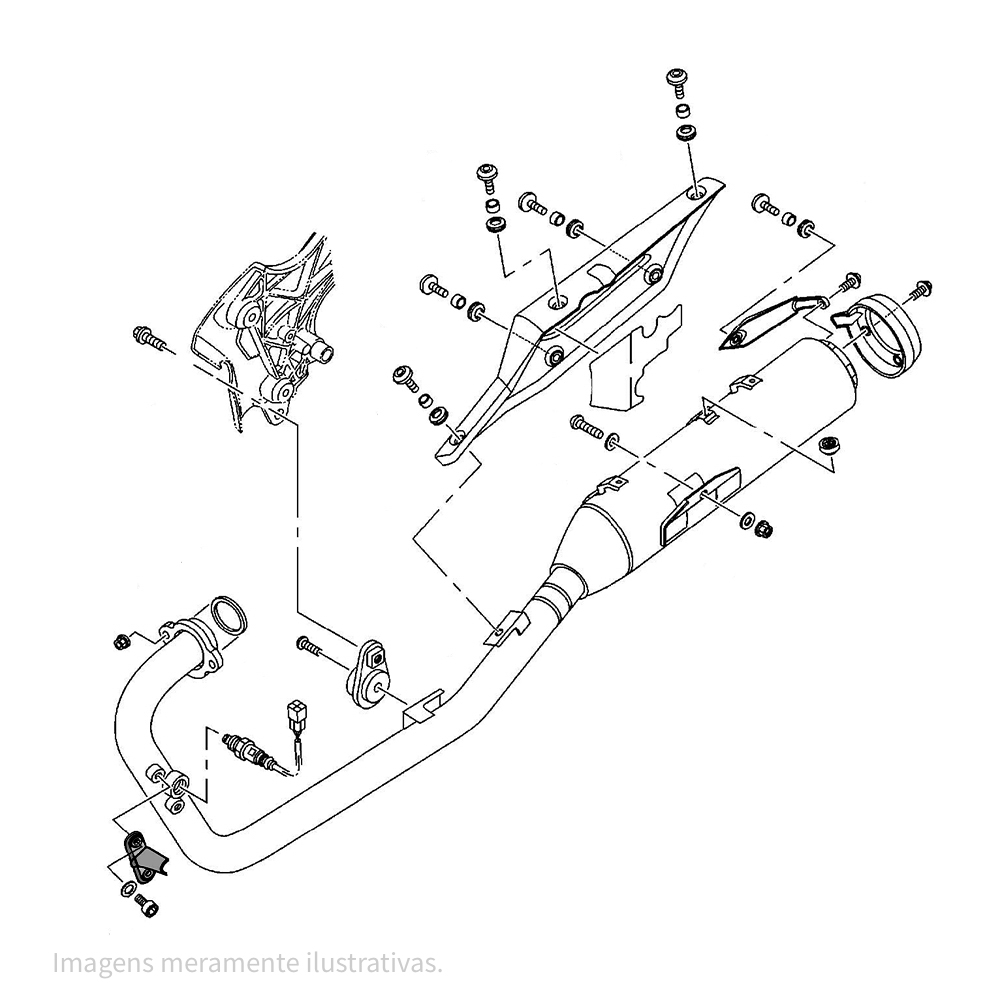 Imagens meramente ilustrativas.