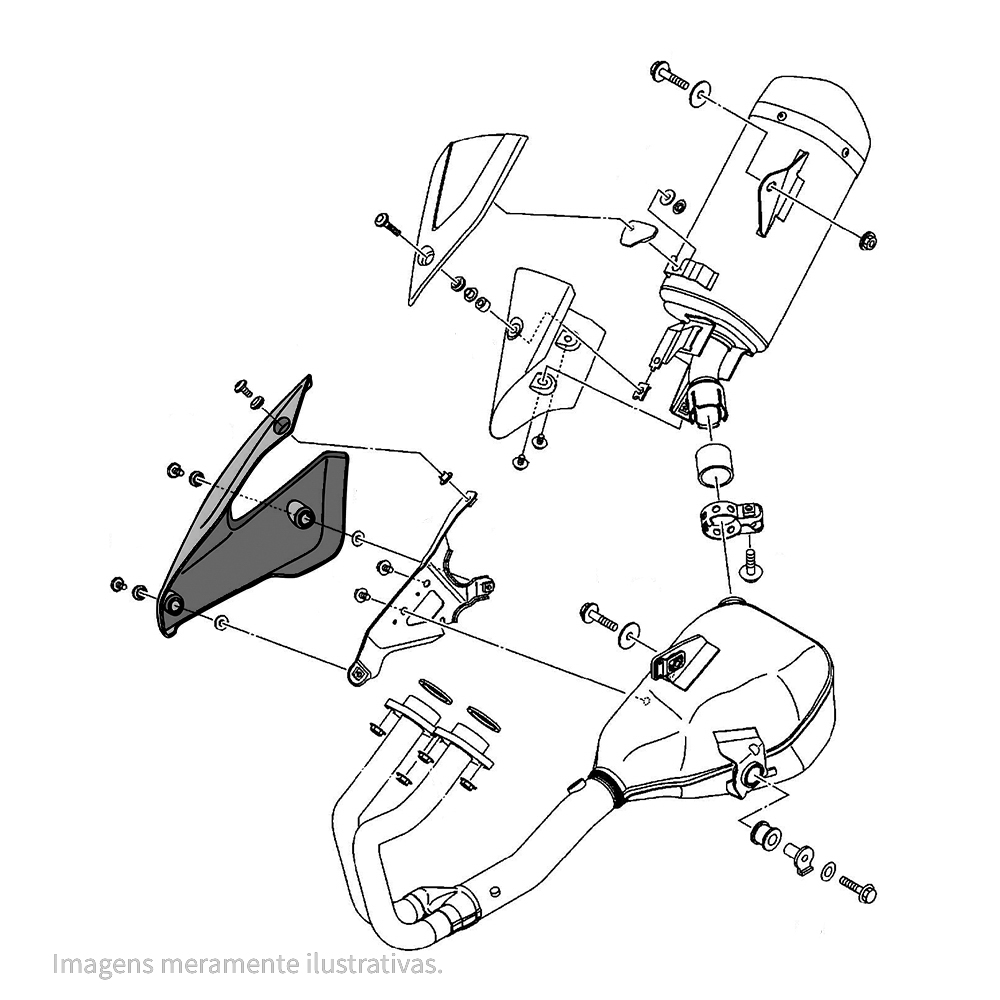 Imagens meramente ilustrativas.