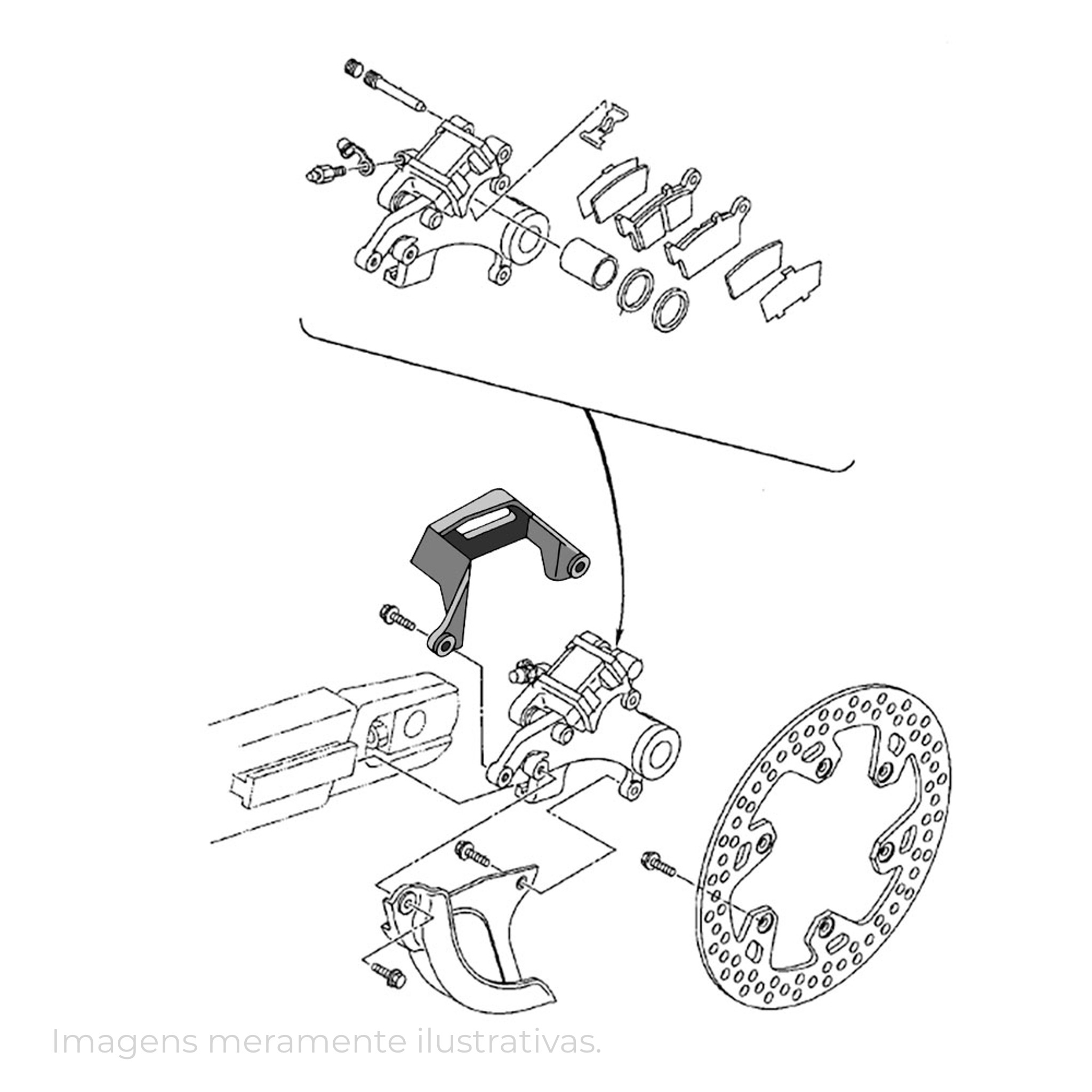 Imagens meramente ilustrativas.