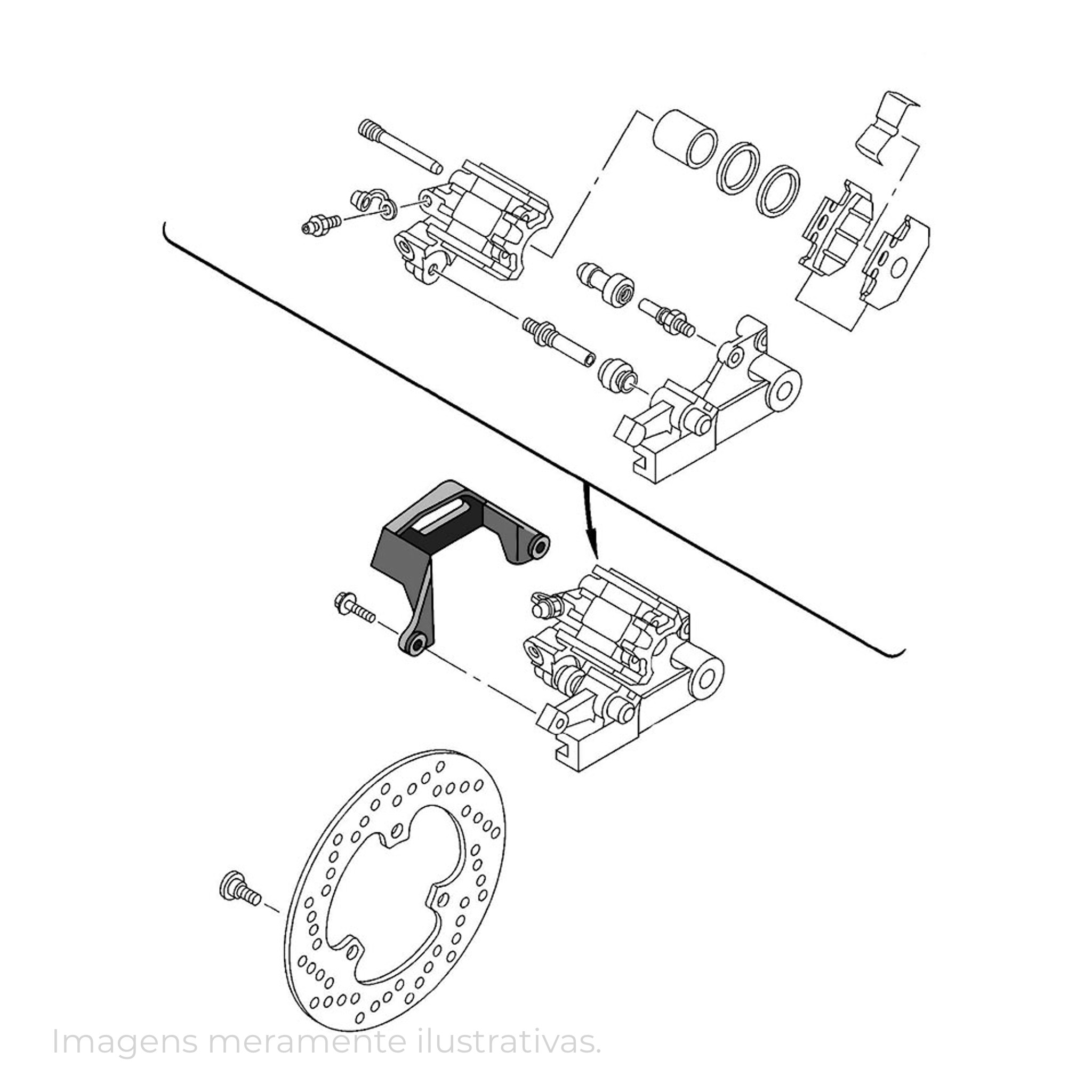 Imagens meramente ilustrativas.