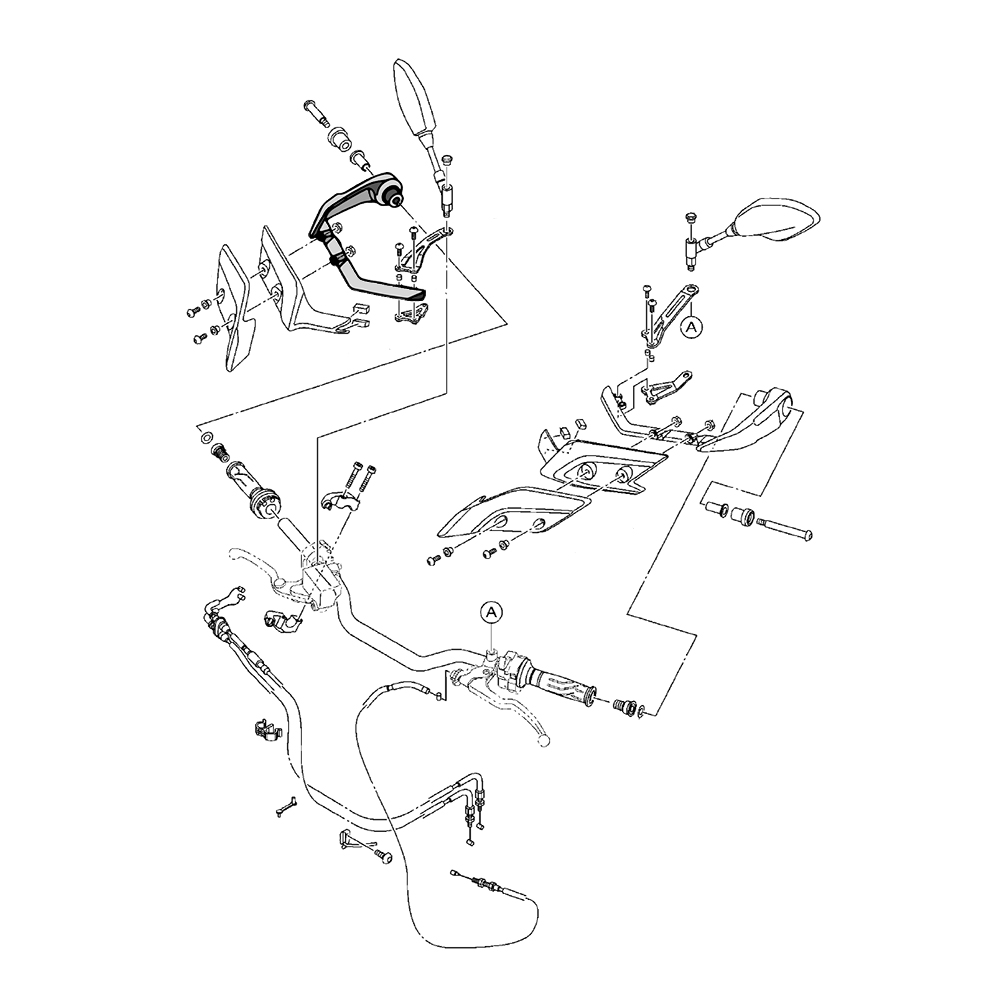 A

A