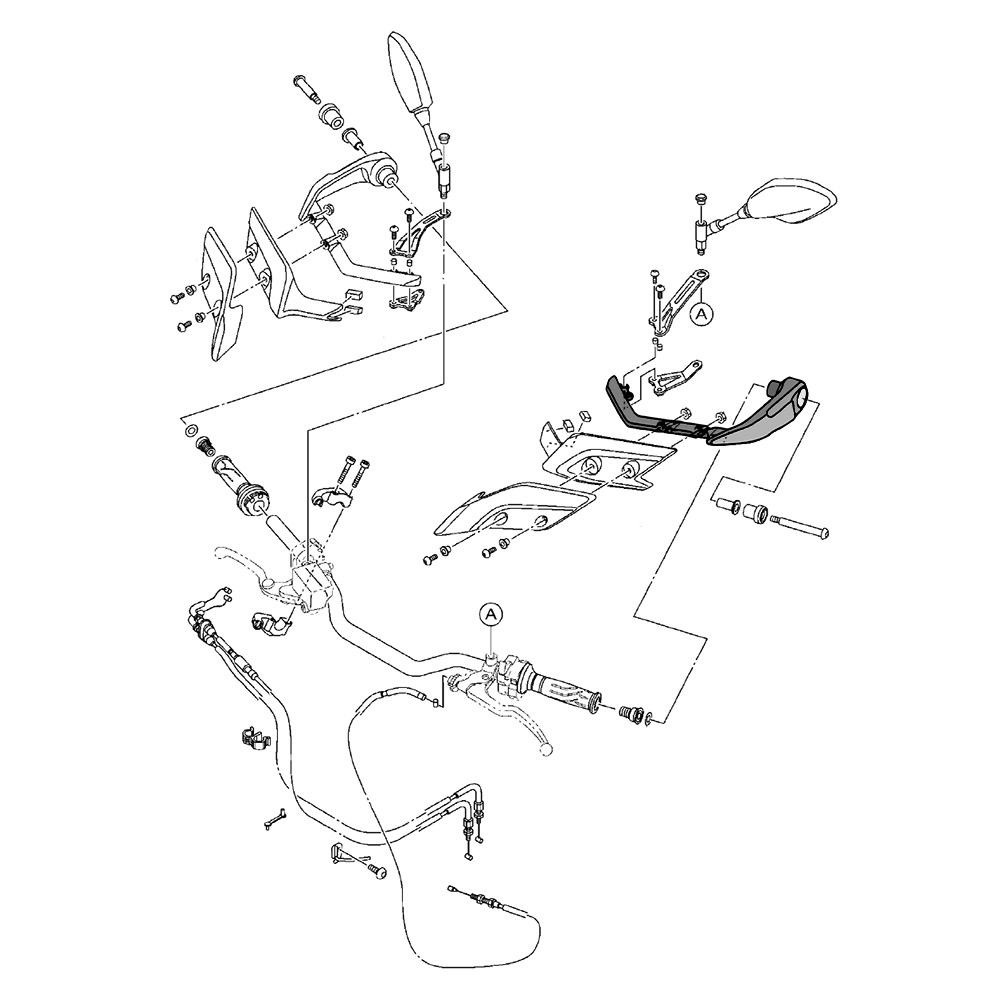 A

A