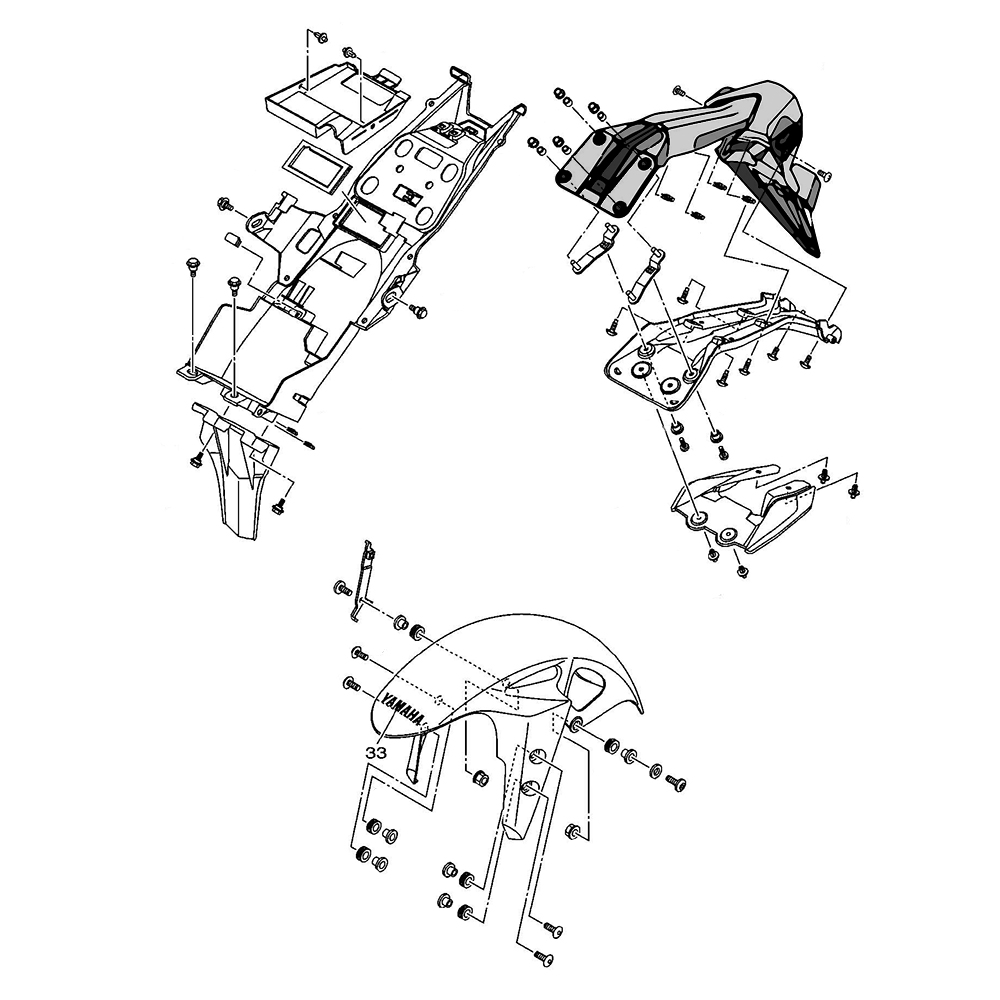 YAMAHA
33