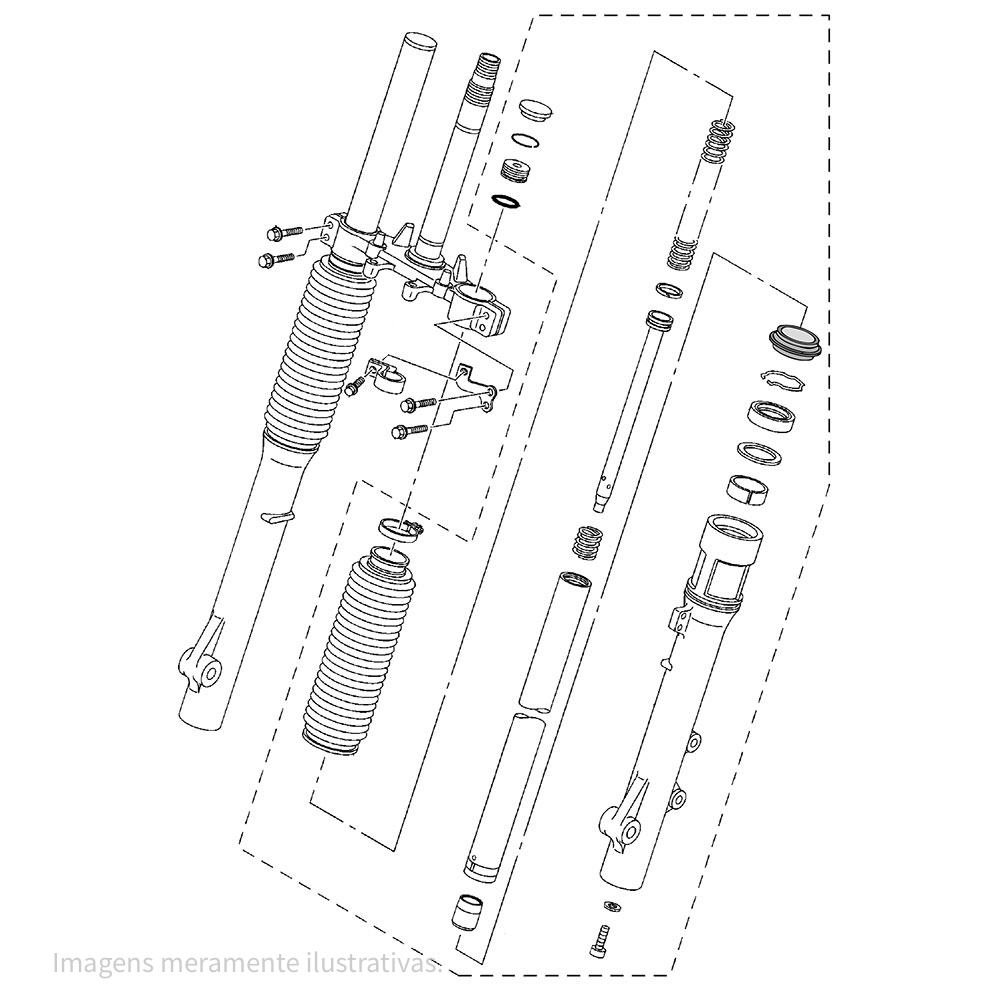 Imagens meramente ilustrativas.