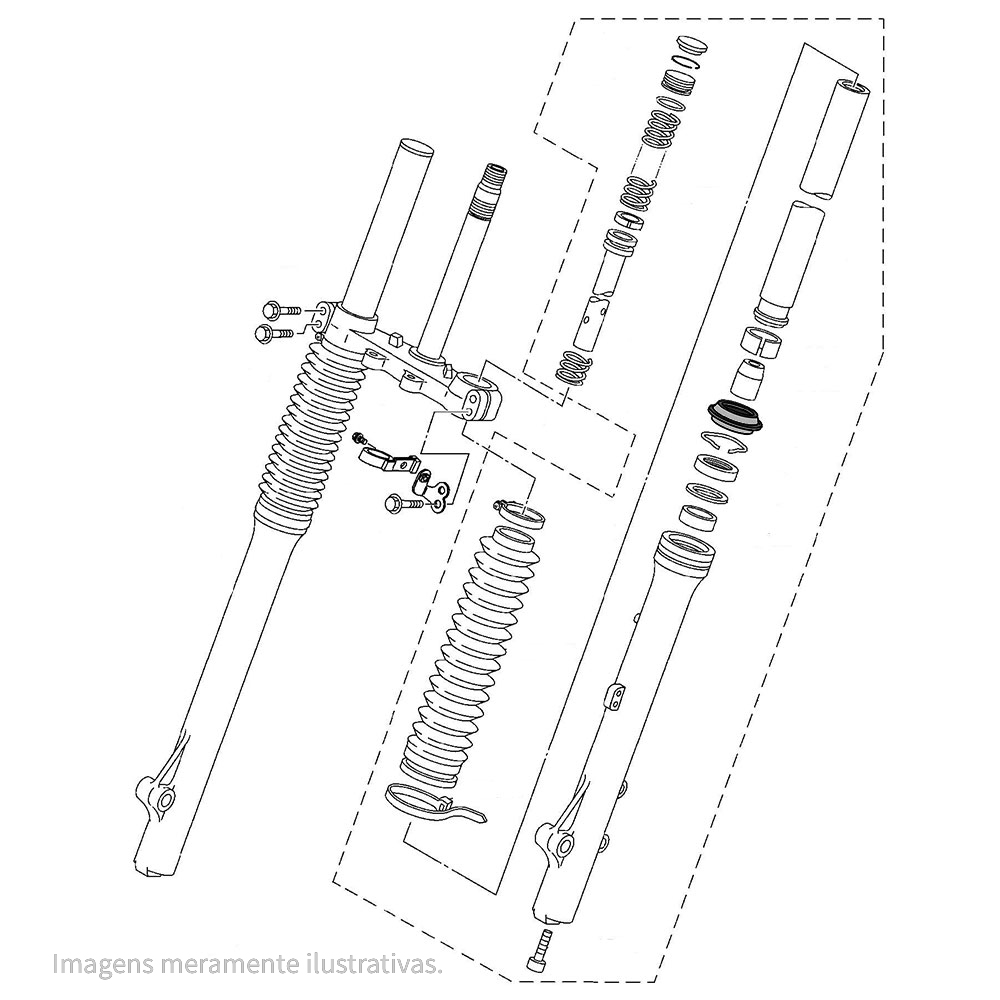 Imagens meramente ilustrativas.