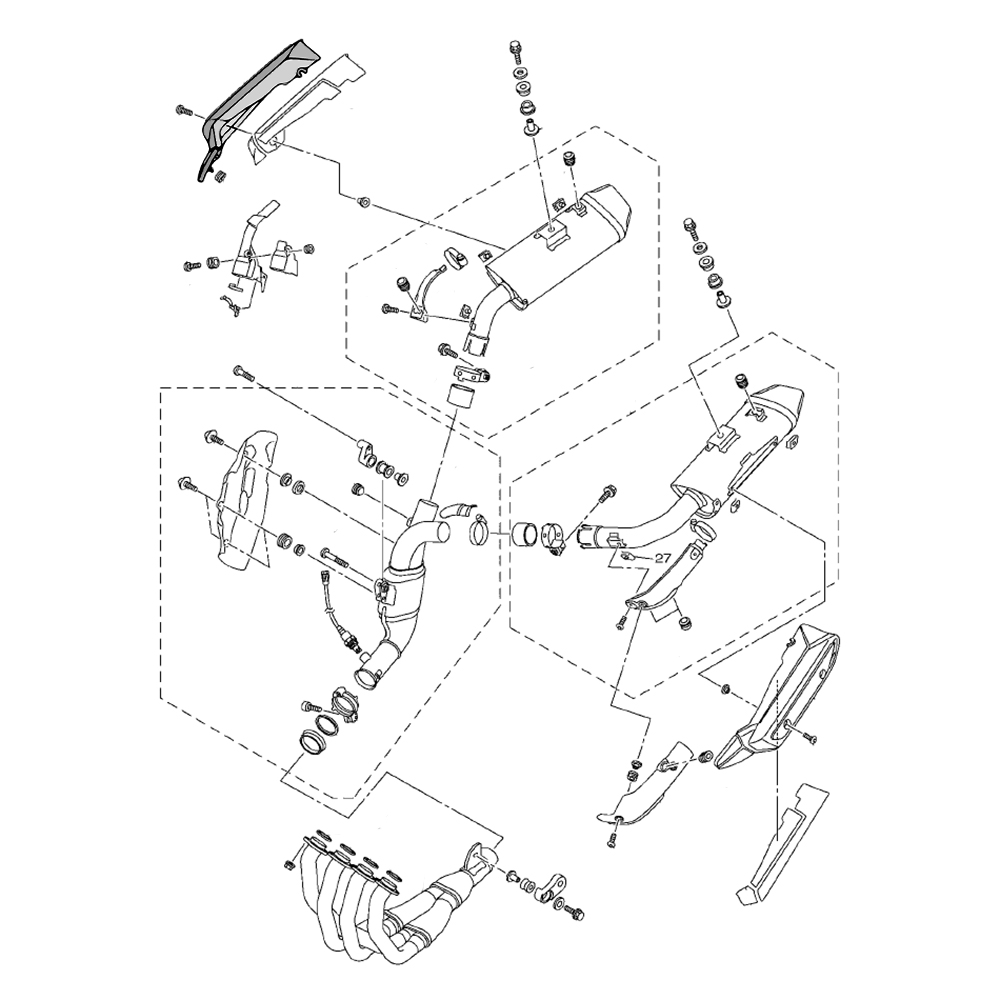 27