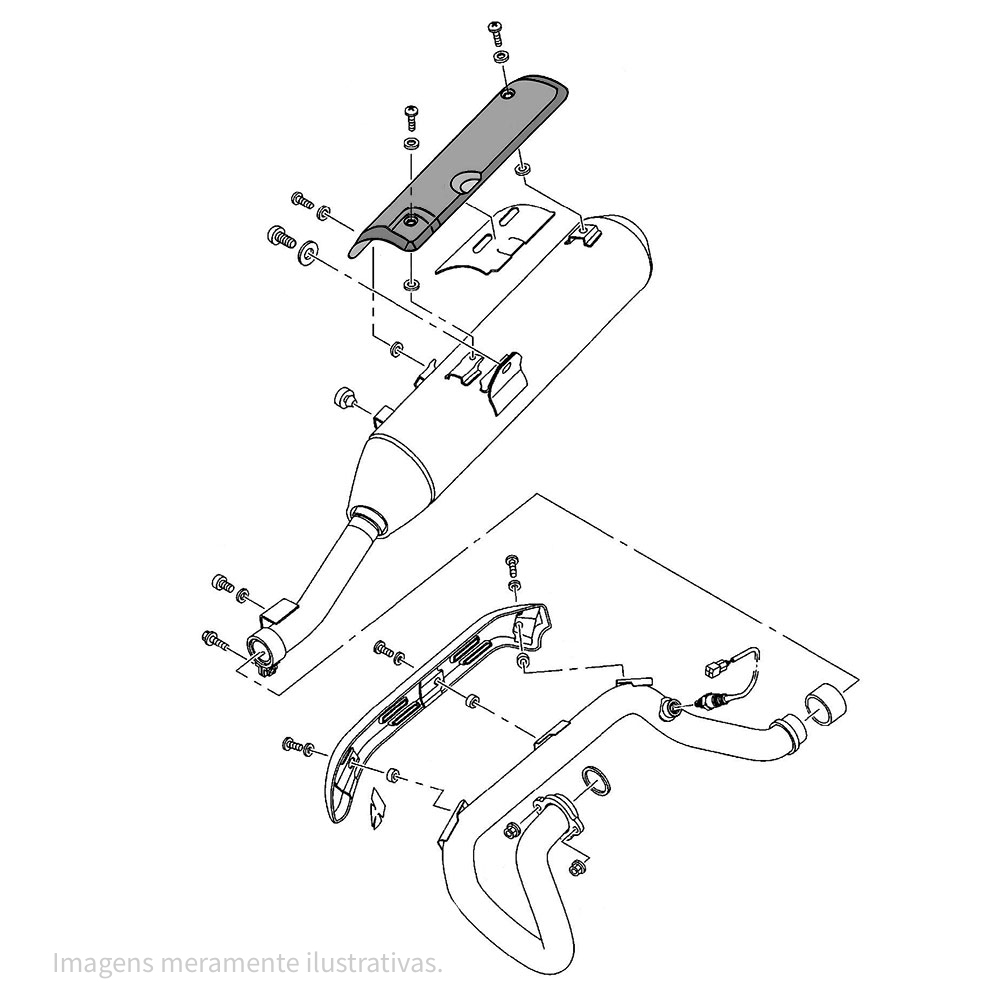 Imagens meramente ilustrativas.