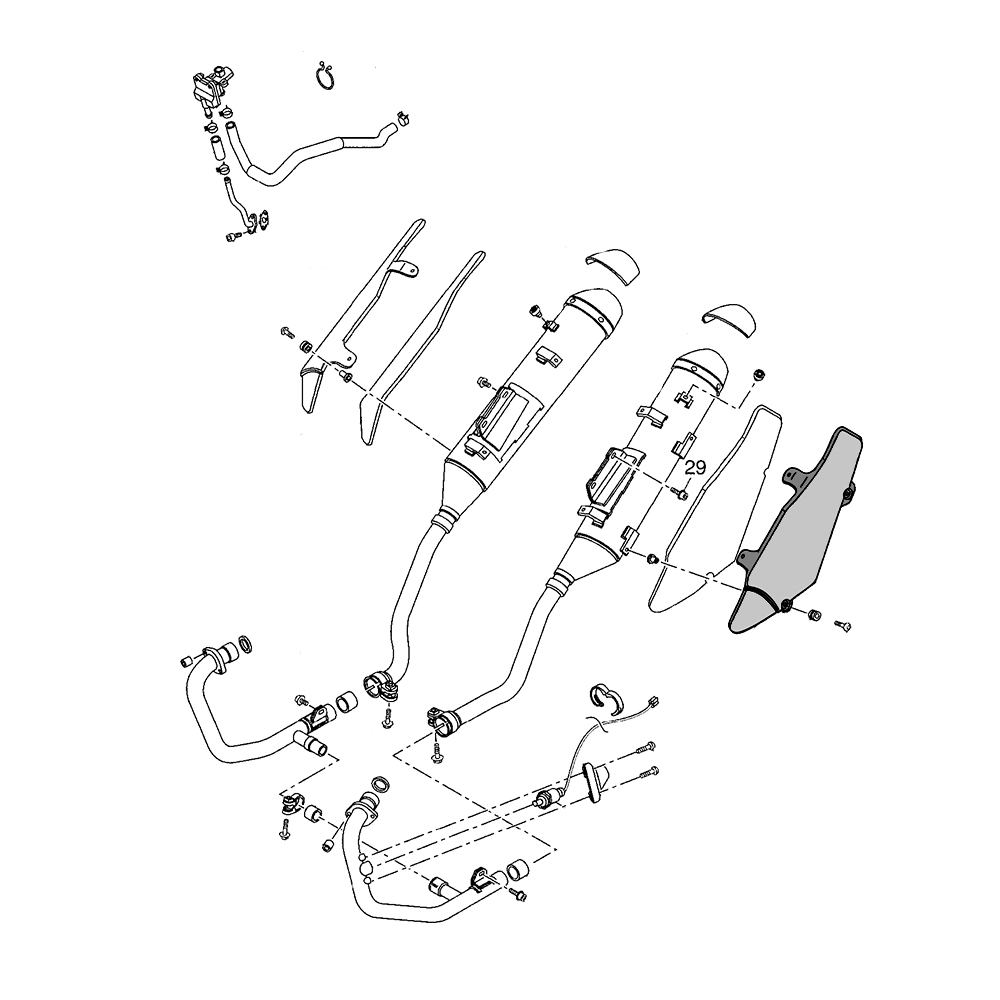 29