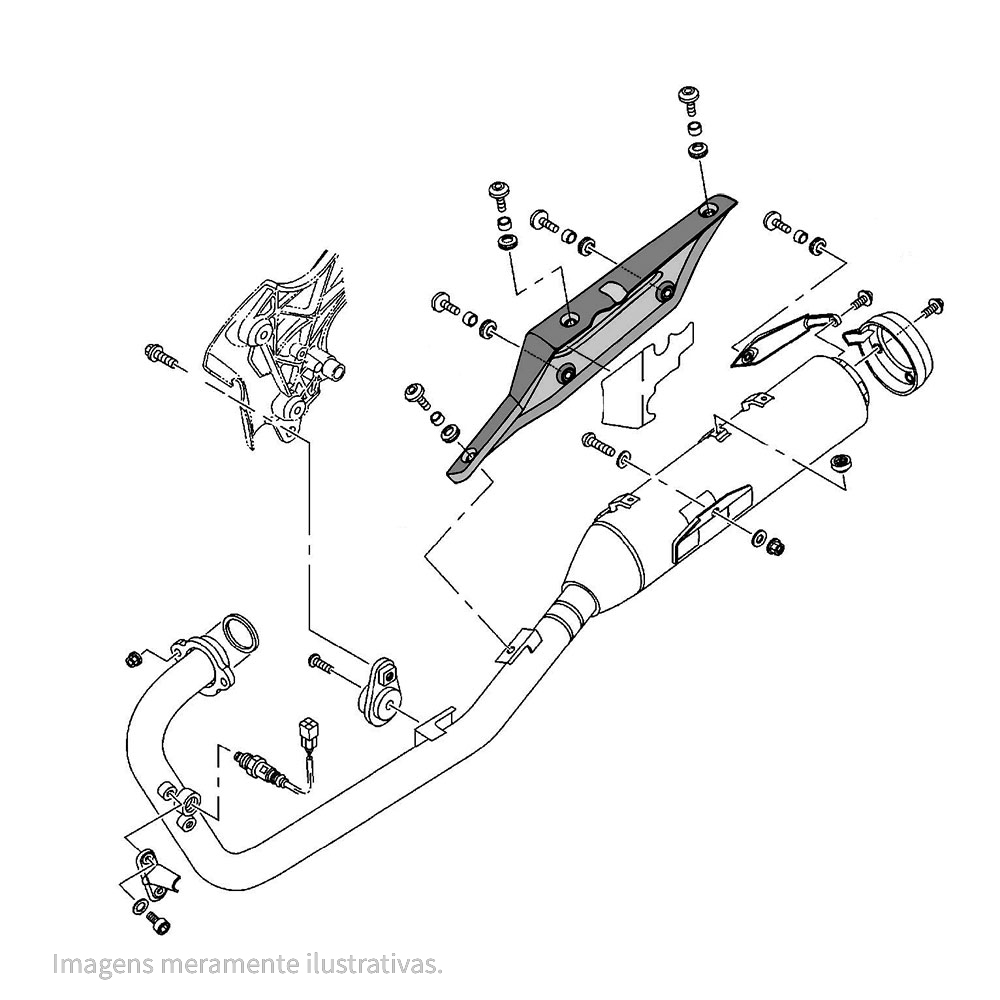 Imagens meramente ilustrativas.