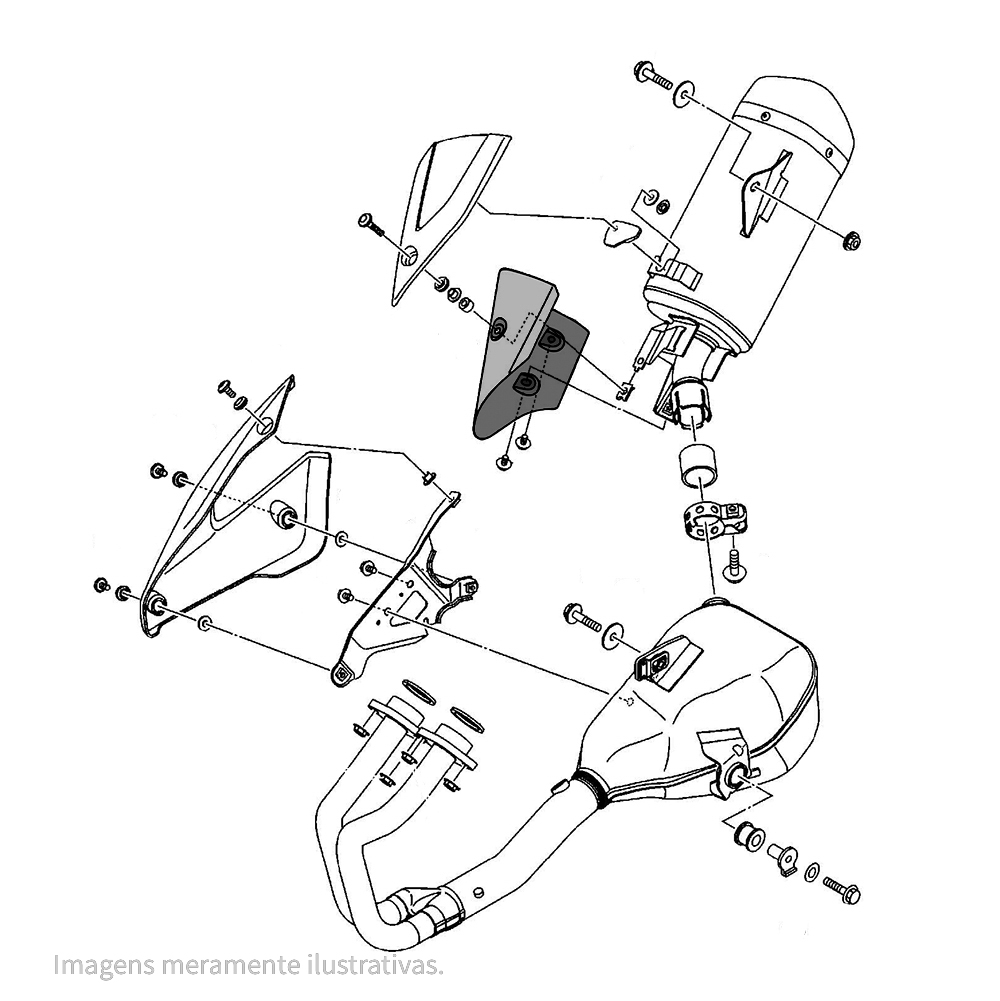 Imagens meramente ilustrativas.