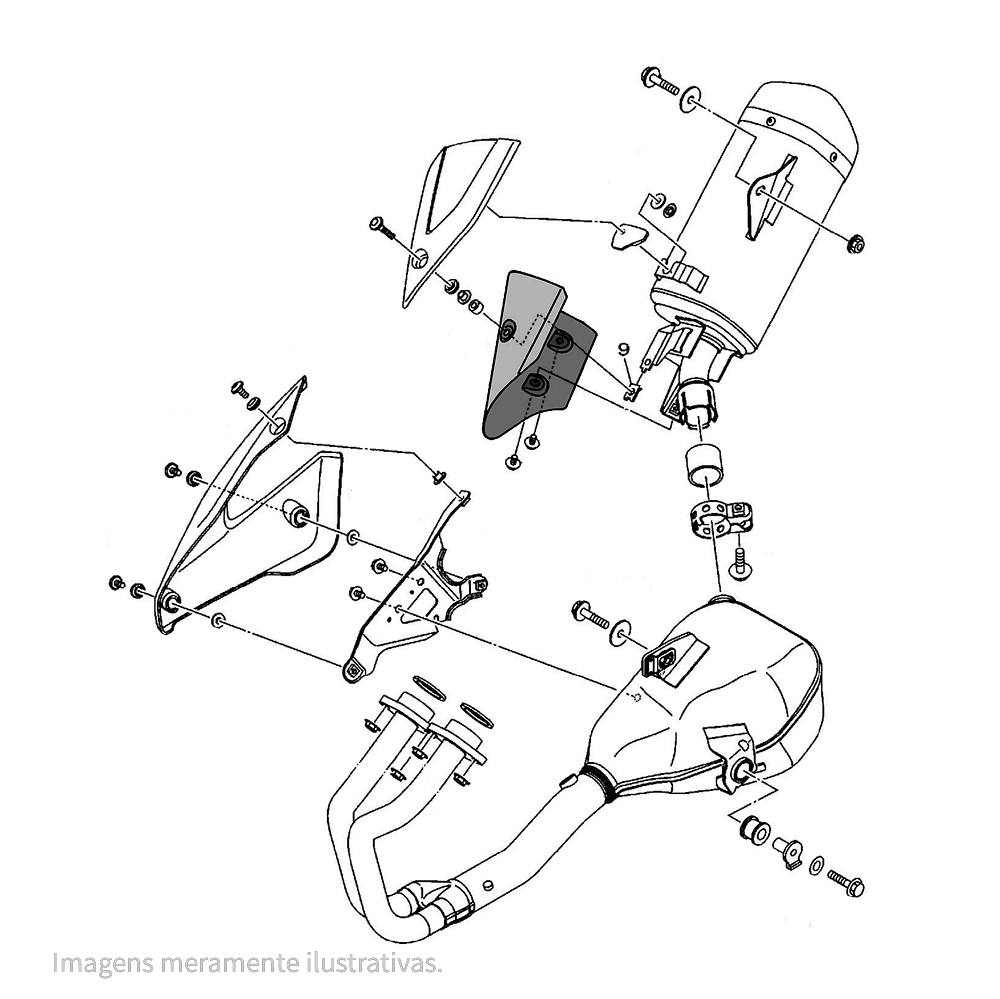 9

Imagens meramente ilustrativas.