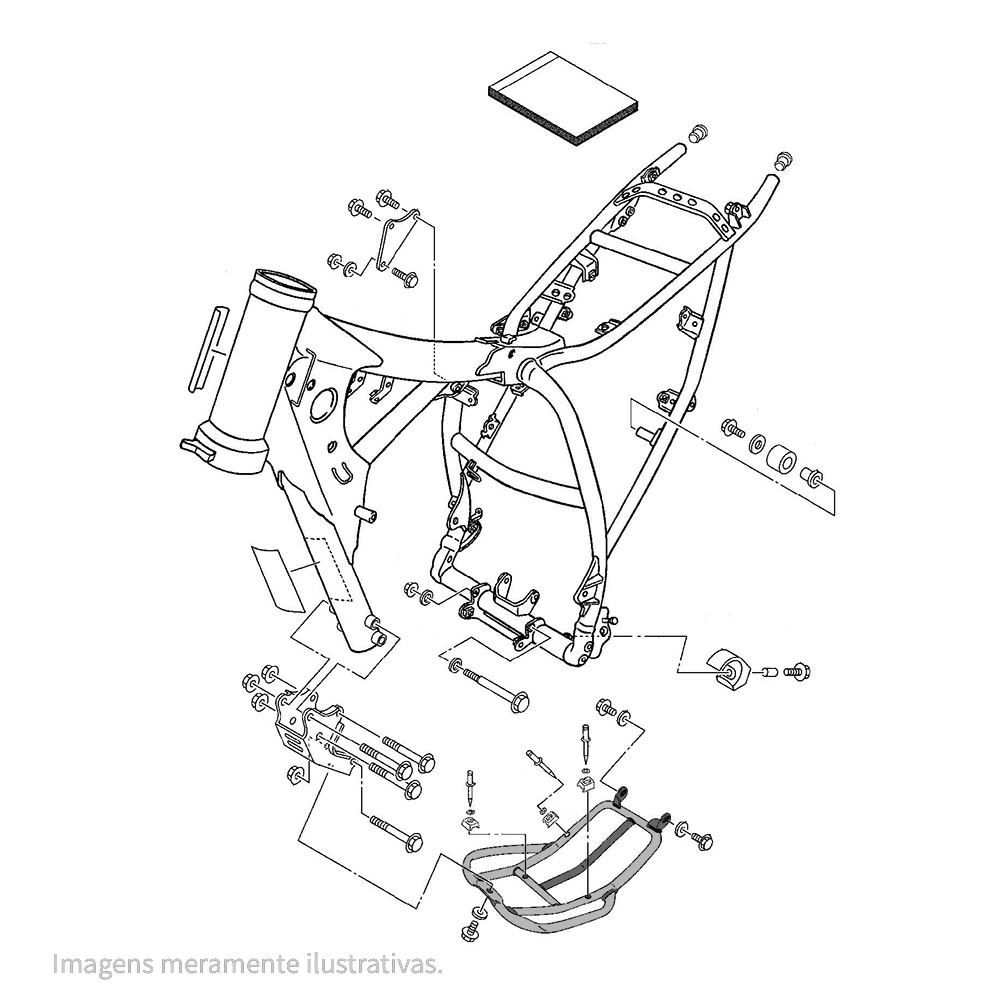 Imagens meramente ilustrativas.