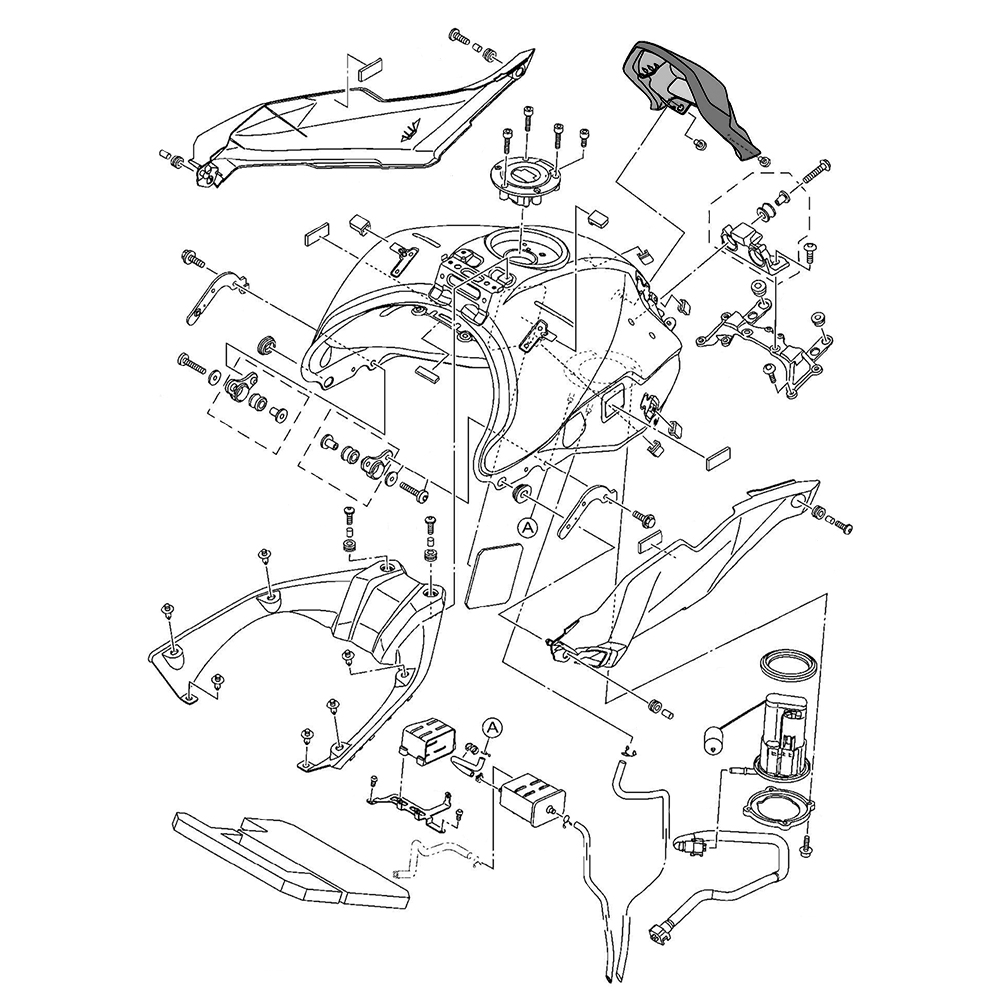 A

A