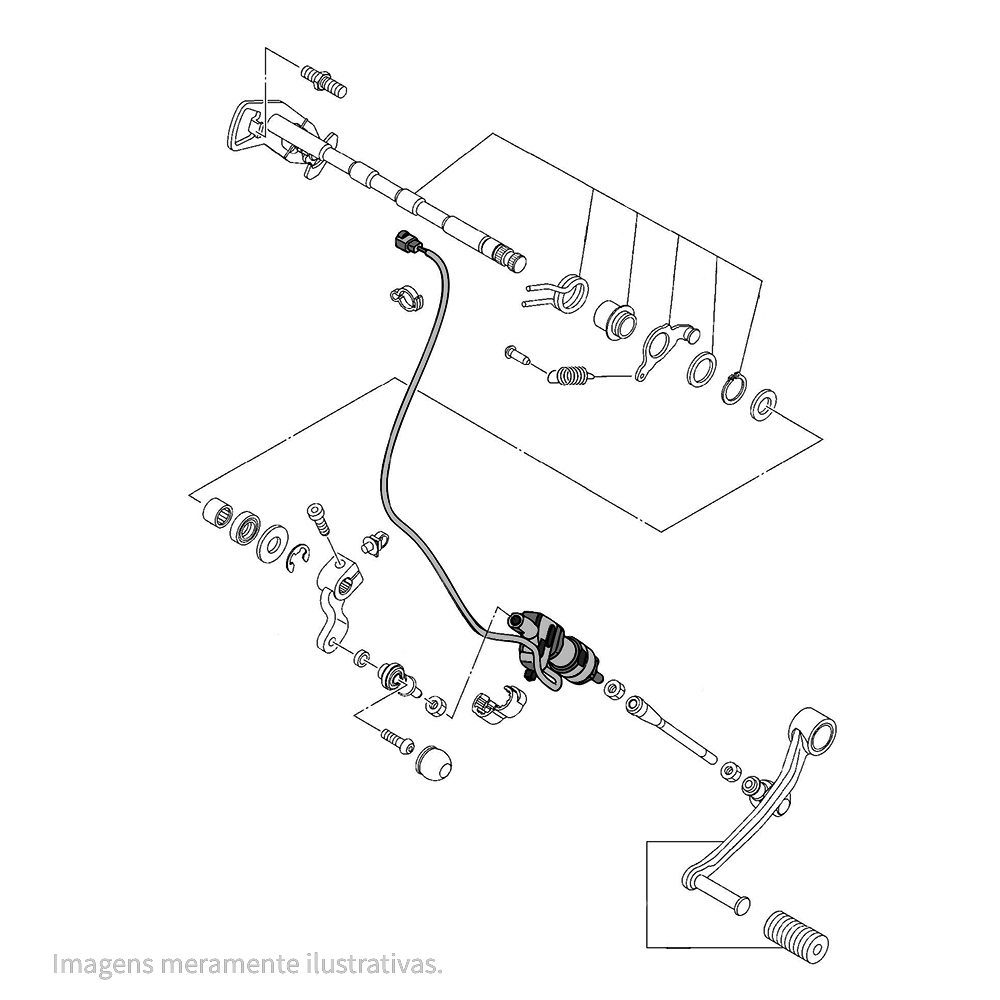 Imagens meramente ilustrativas.