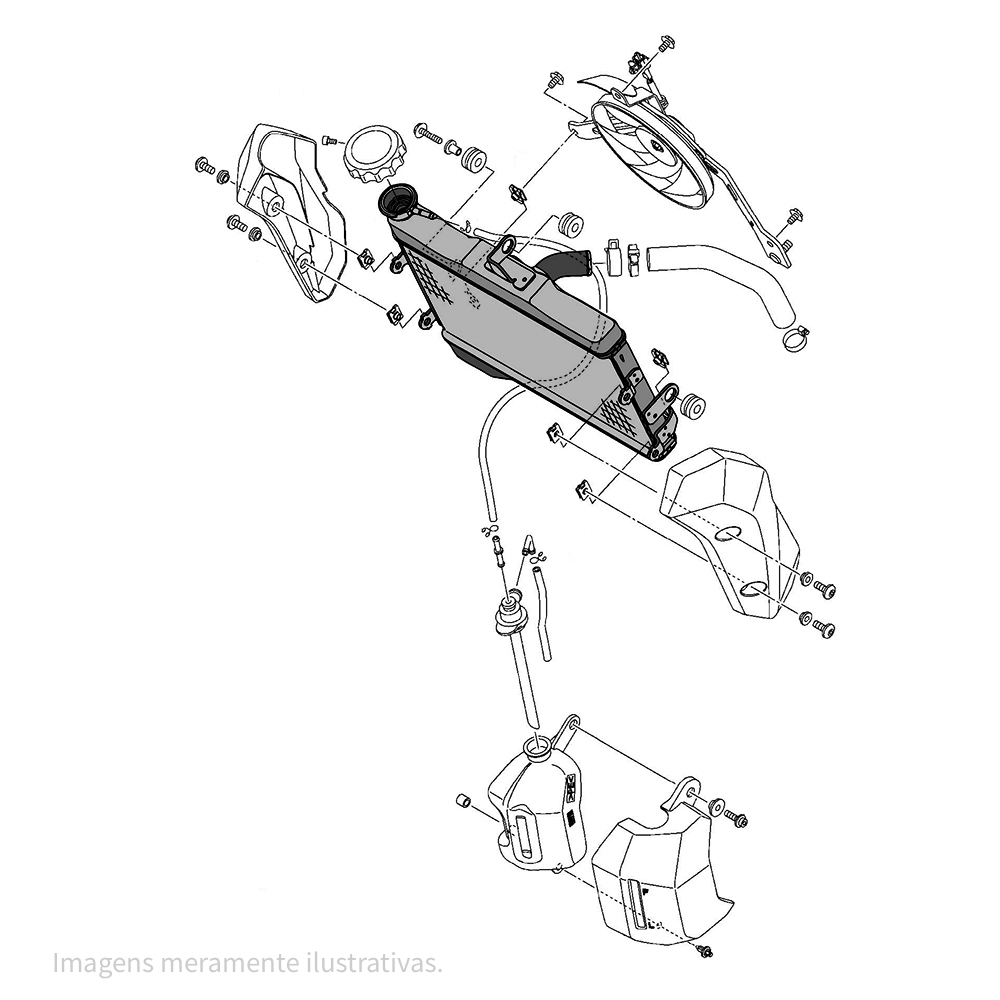 Imagens meramente ilustrativas.