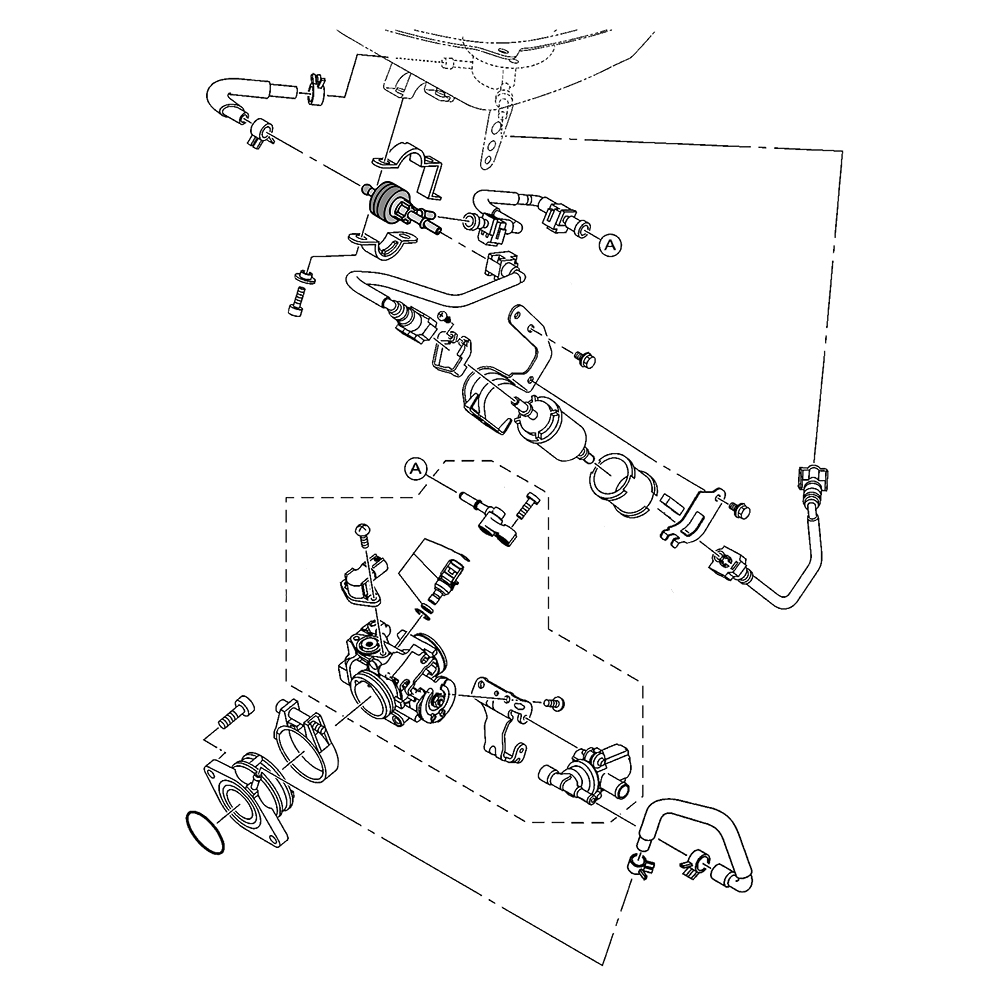 A

A