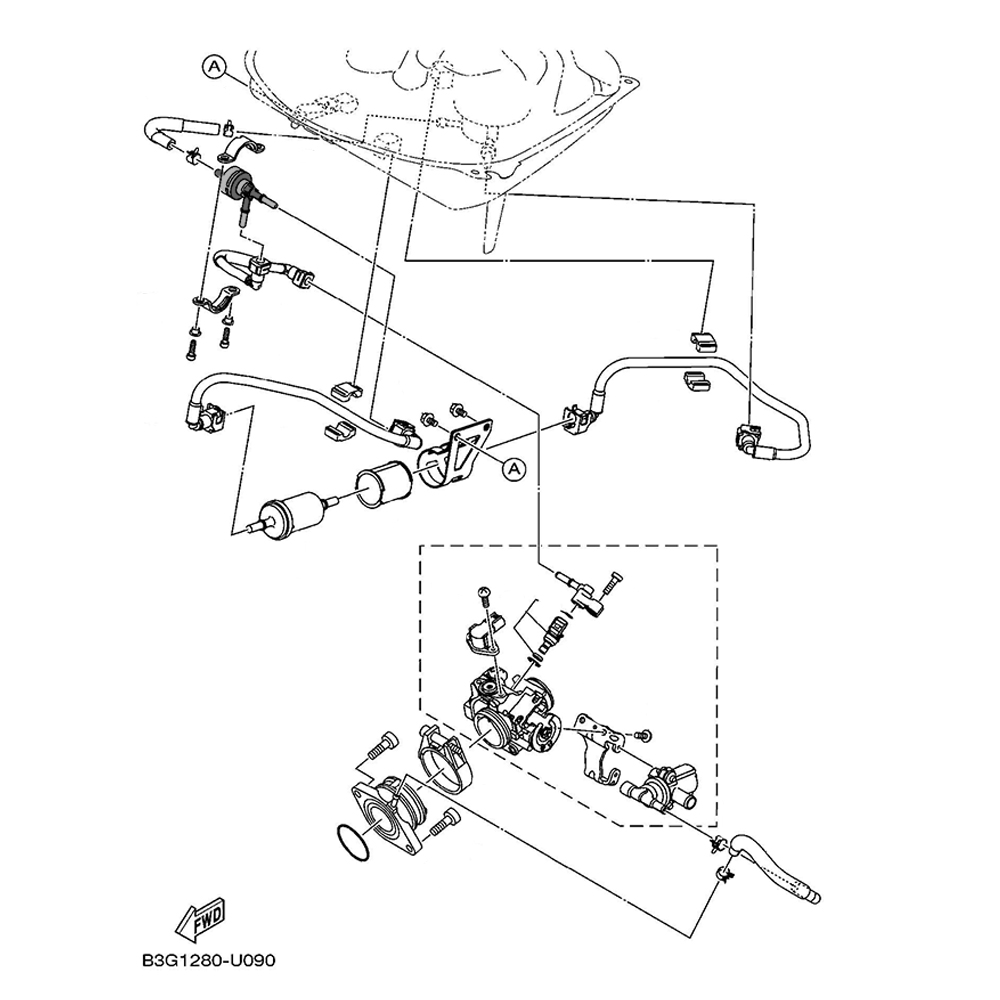 A

A

FWD

B3G1280-U090