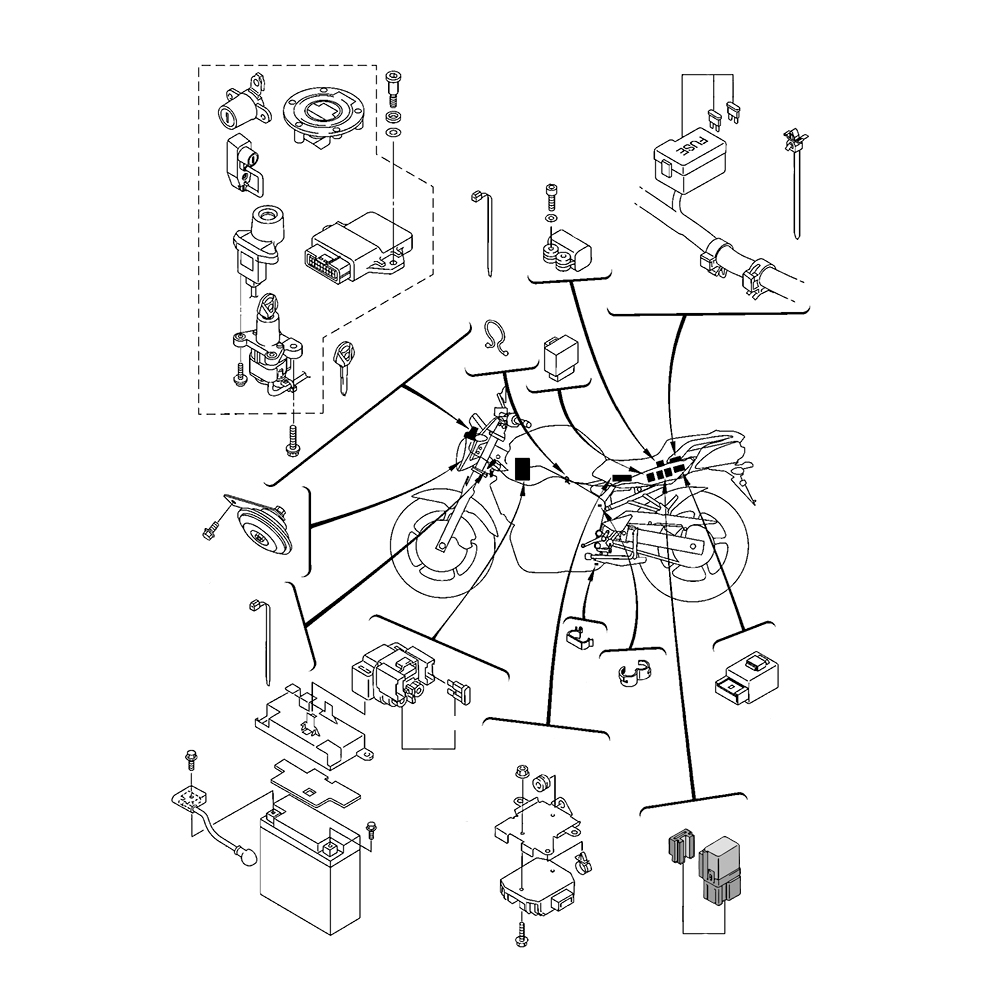 FUSE