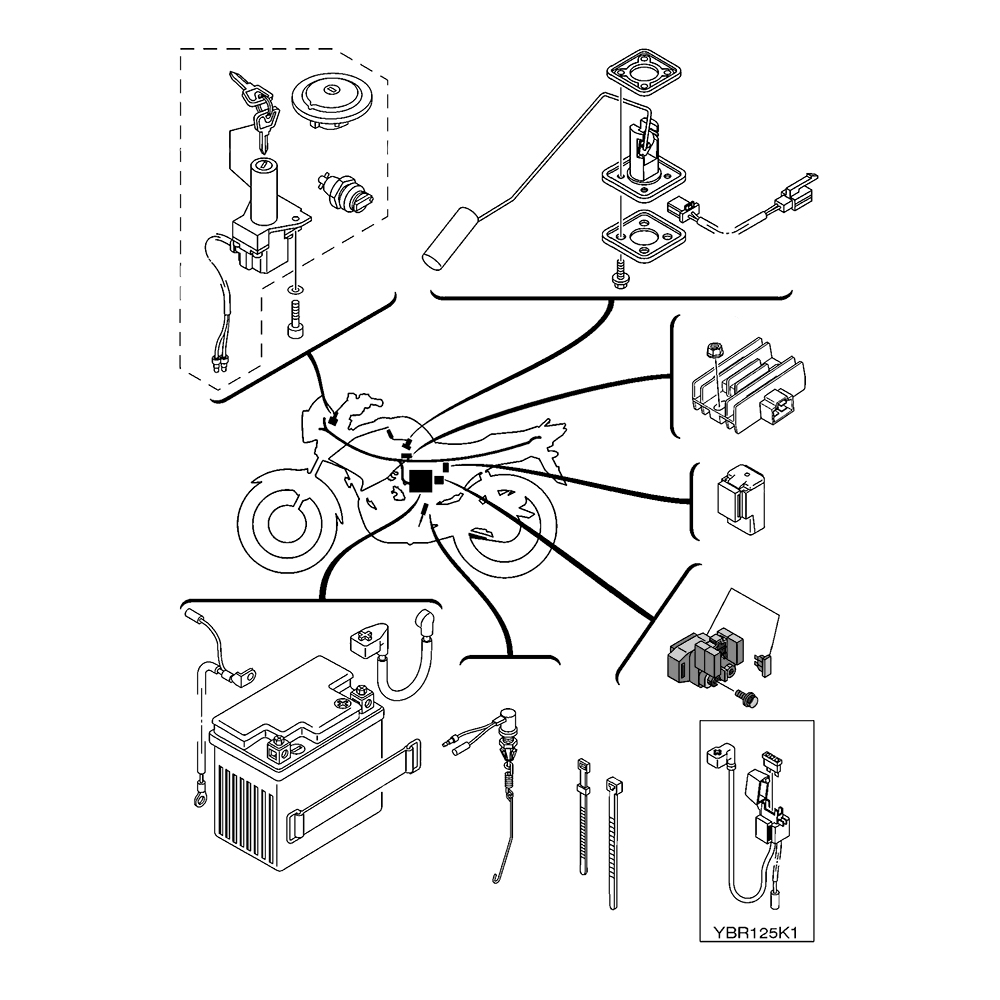 YBR125K1