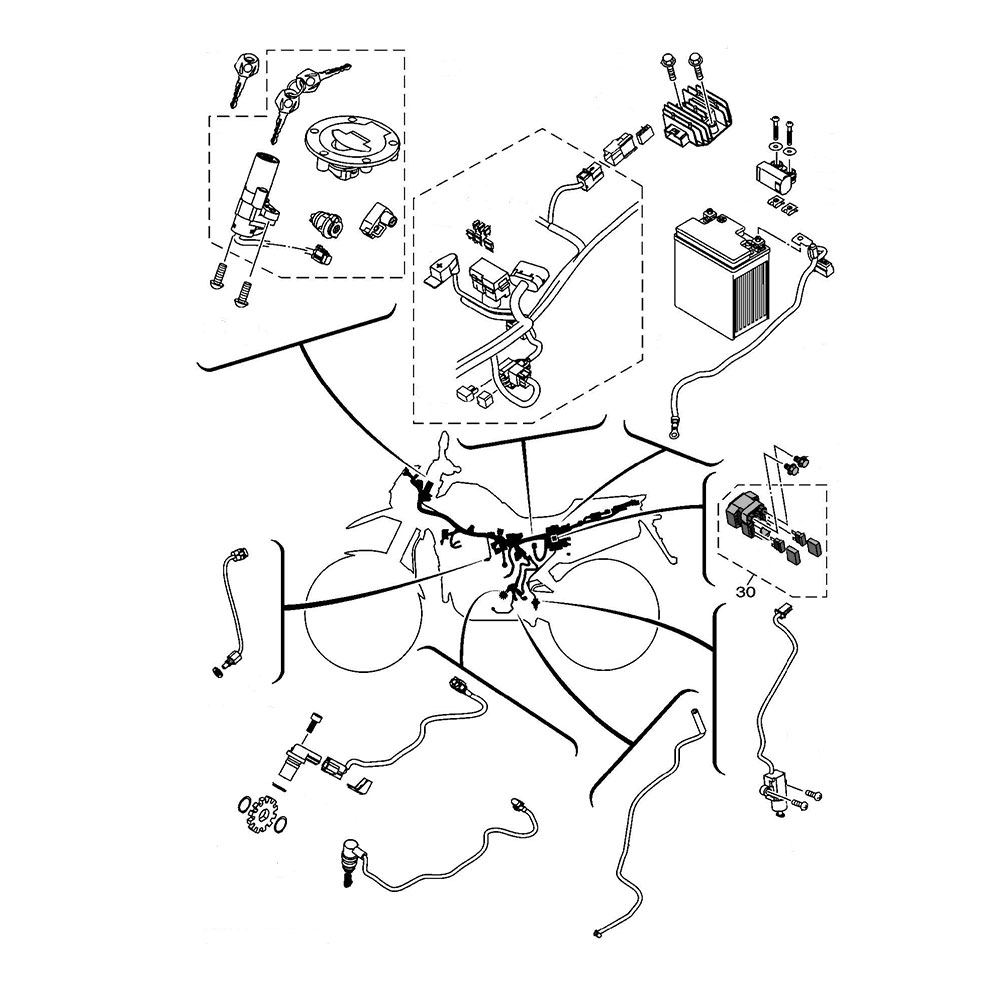 30