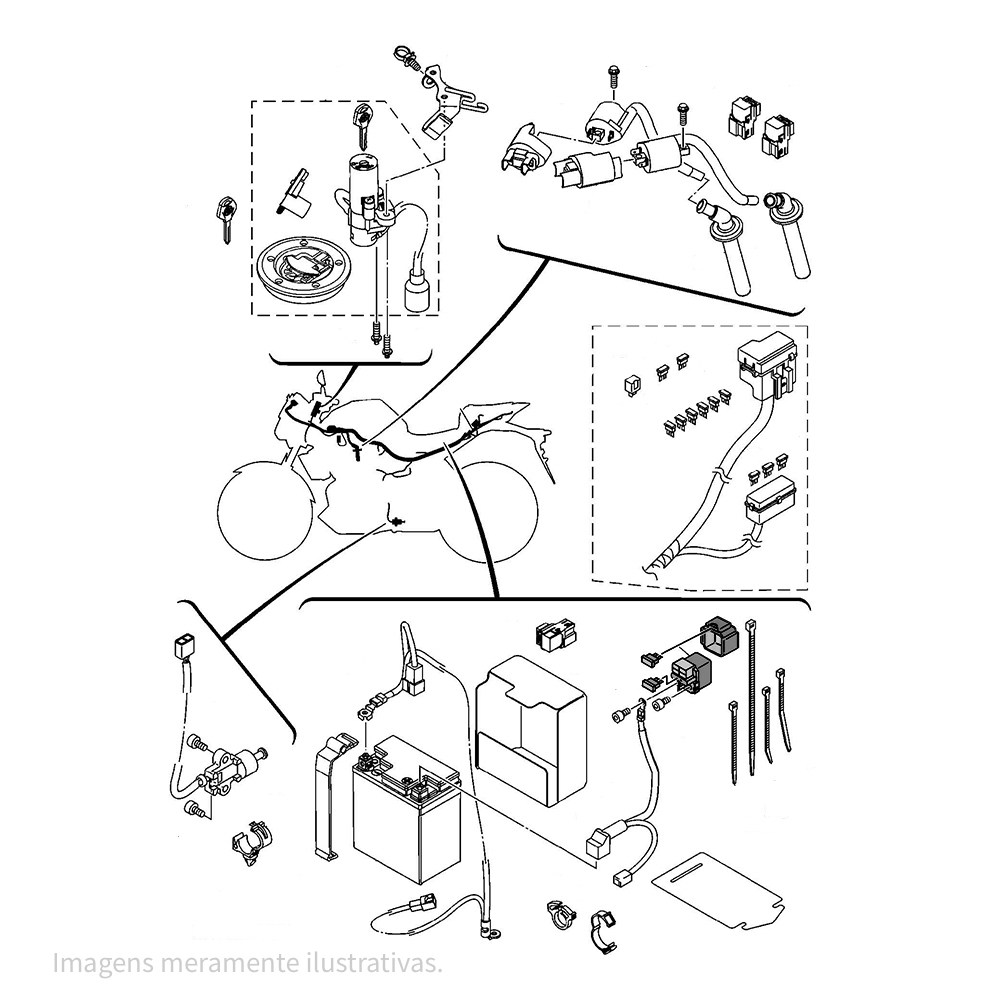 Imagens meramente ilustrativas.