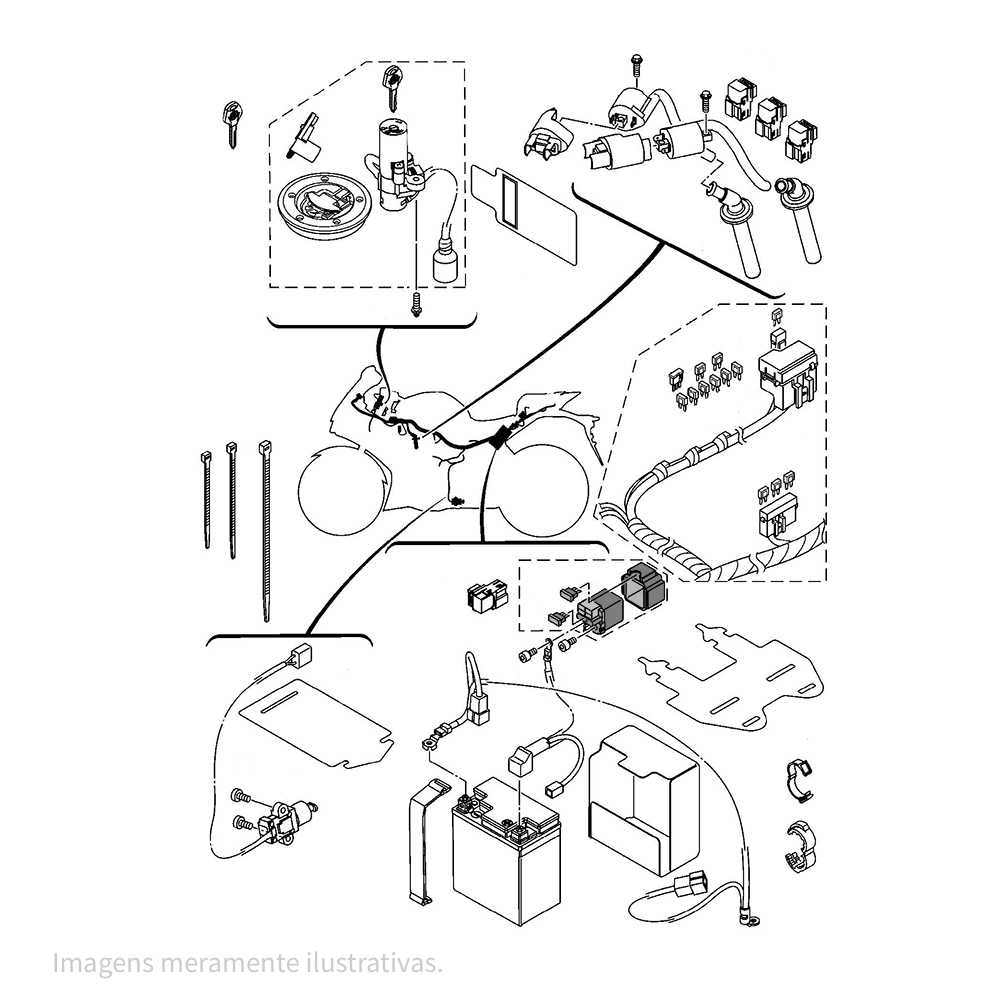 Imagens meramente ilustrativas.