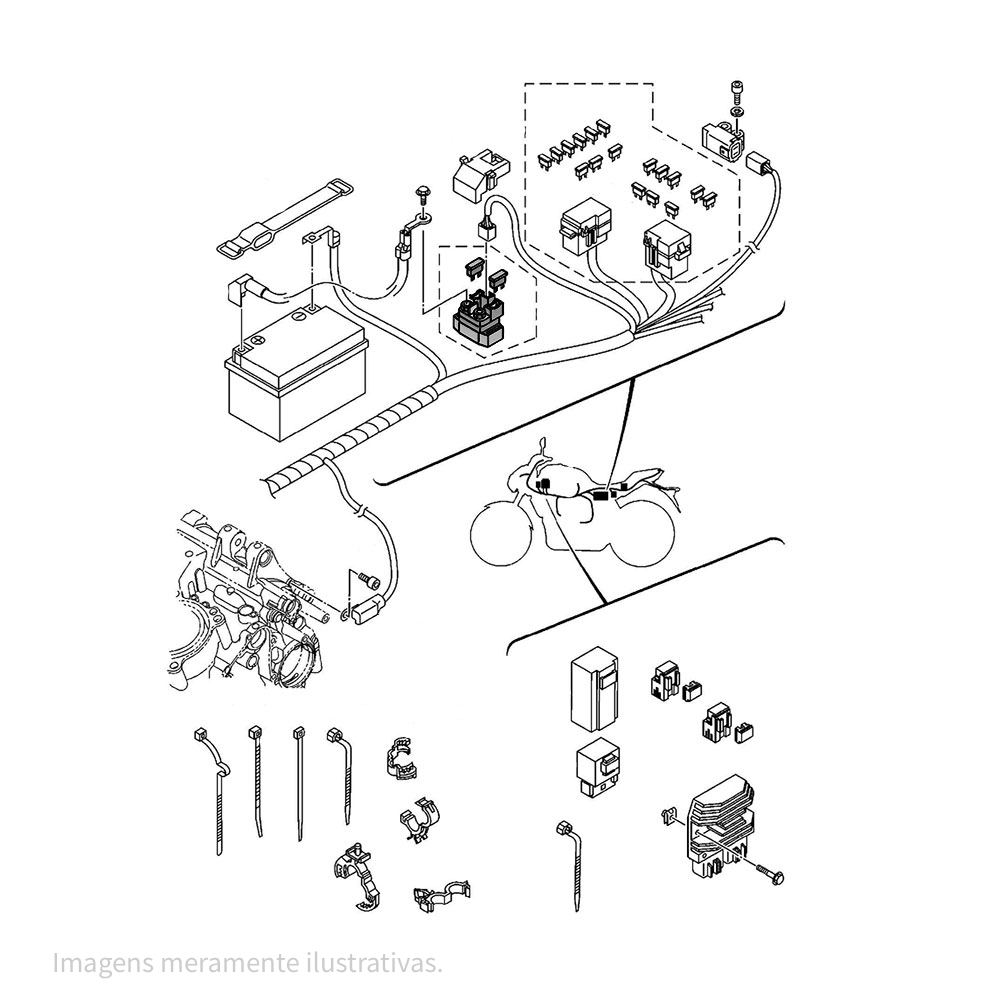 Imagens meramente ilustrativas.