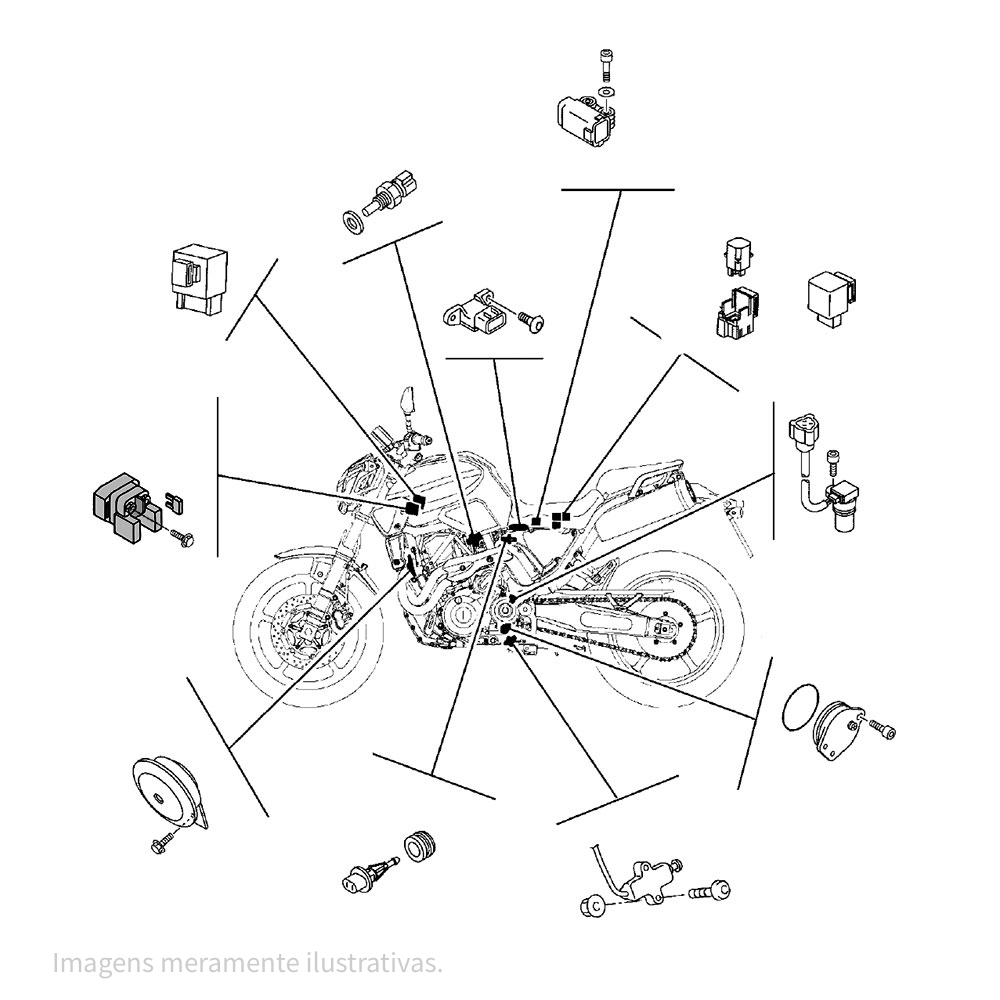 Imagens meramente ilustrativas.