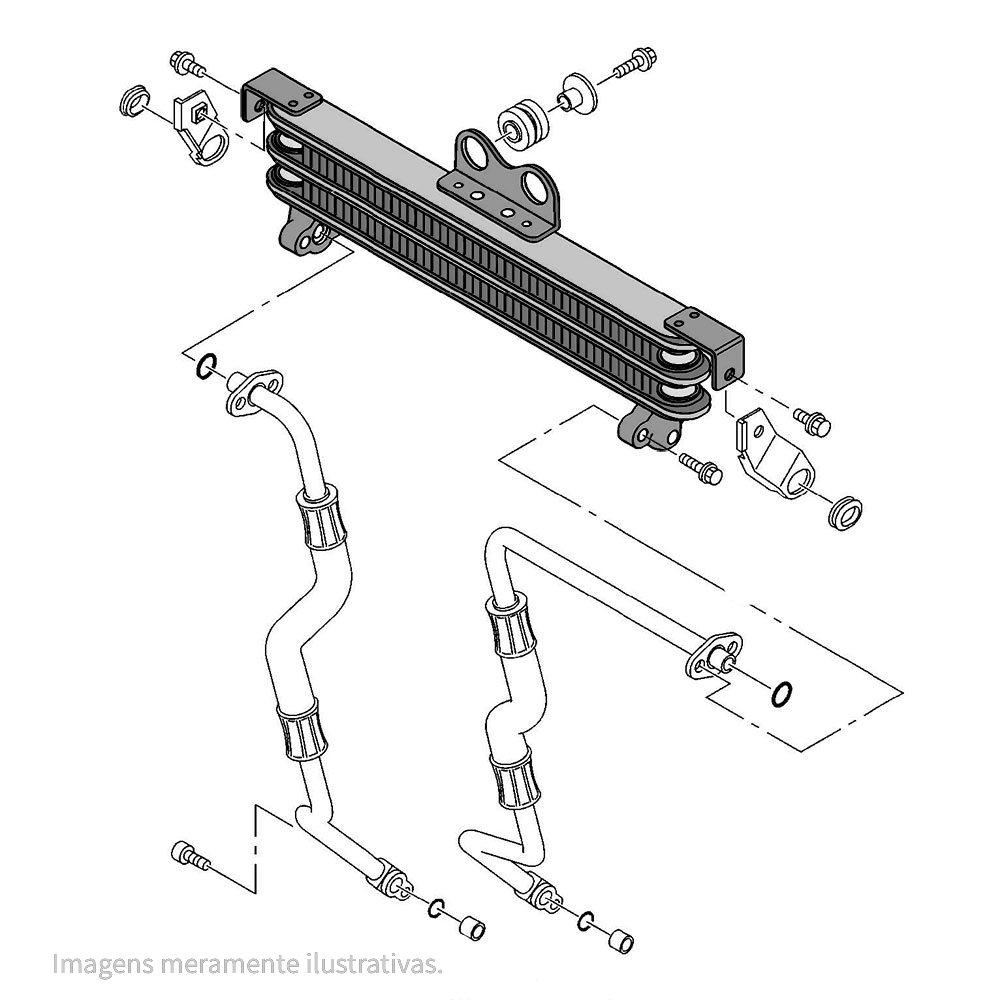 Imagens meramente ilustrativas.