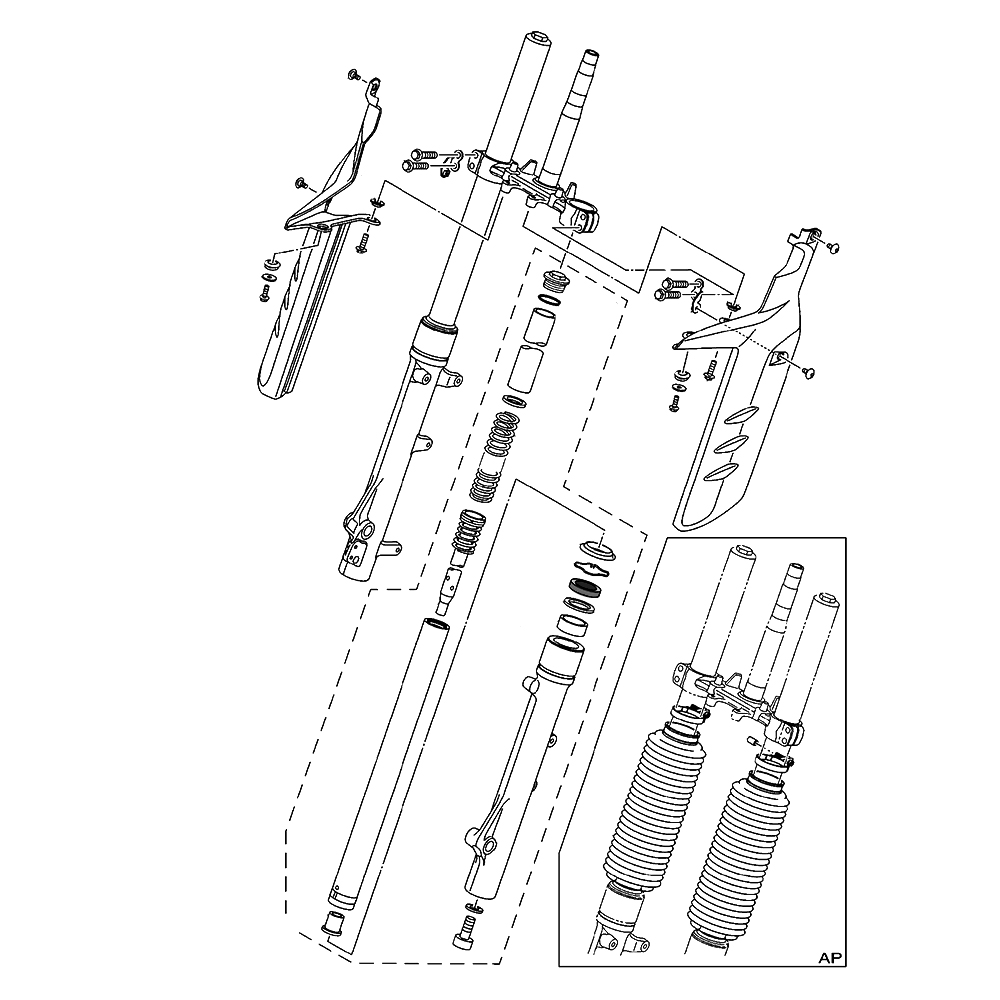 AP