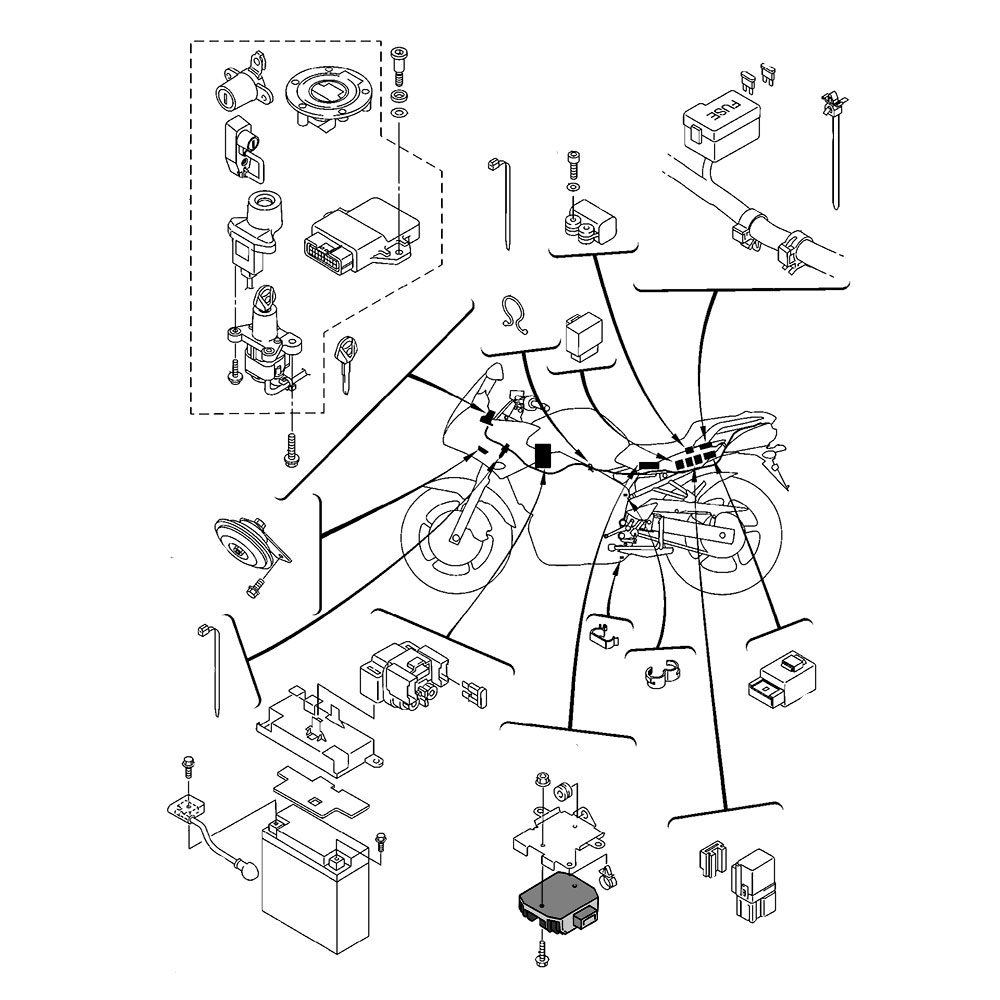 FUSE