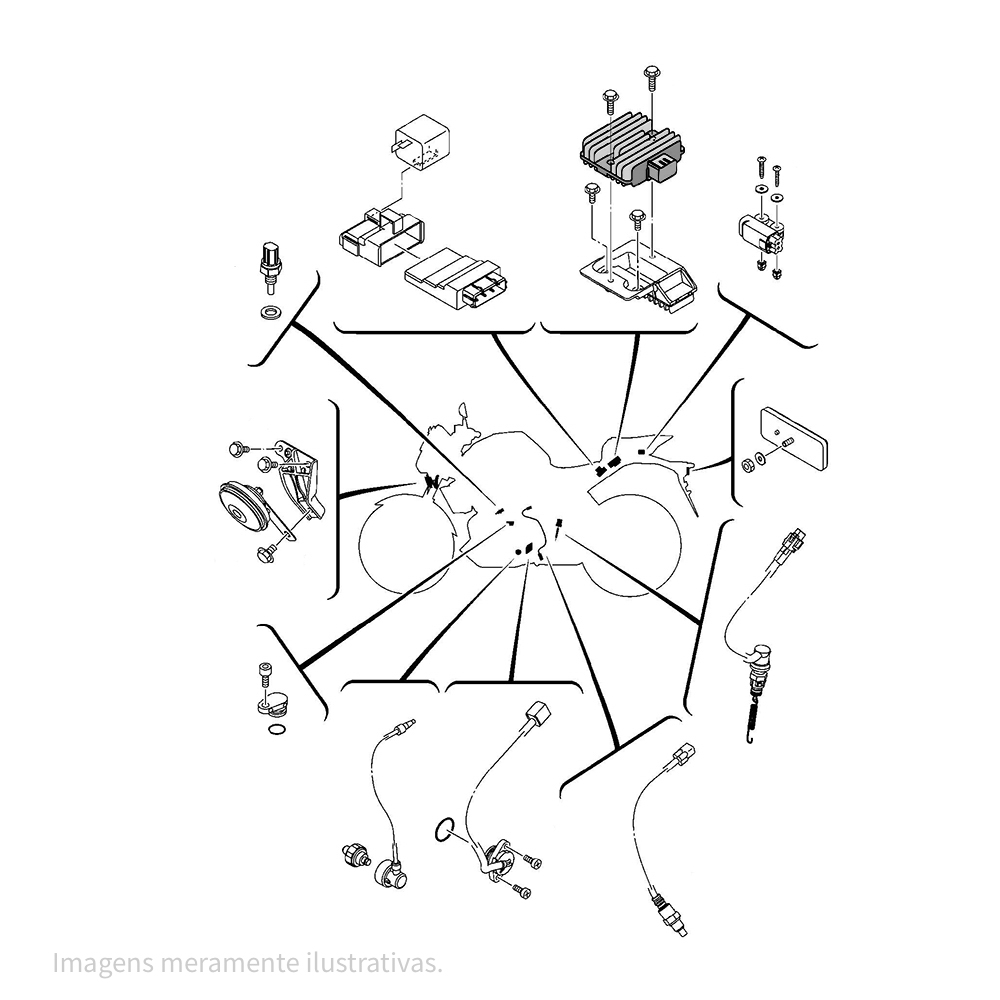 Imagens meramente ilustrativas.