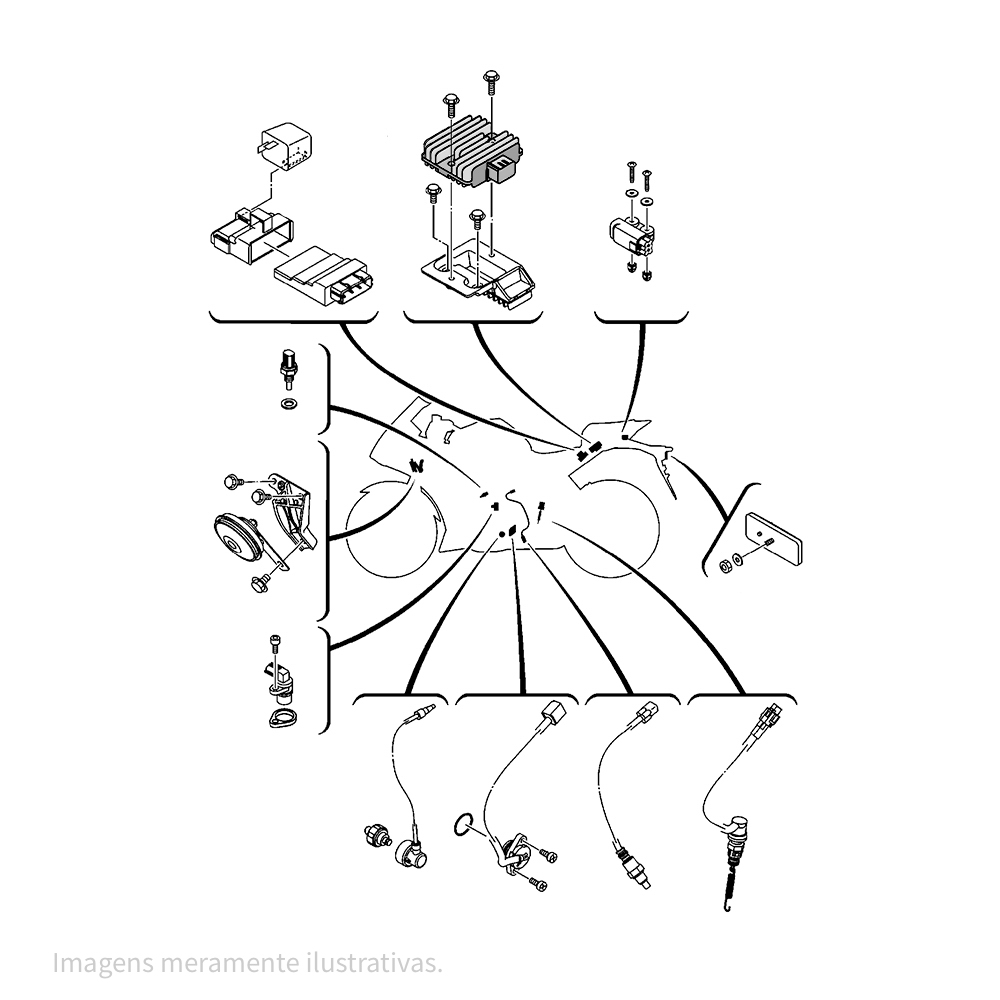 Imagens meramente ilustrativas.