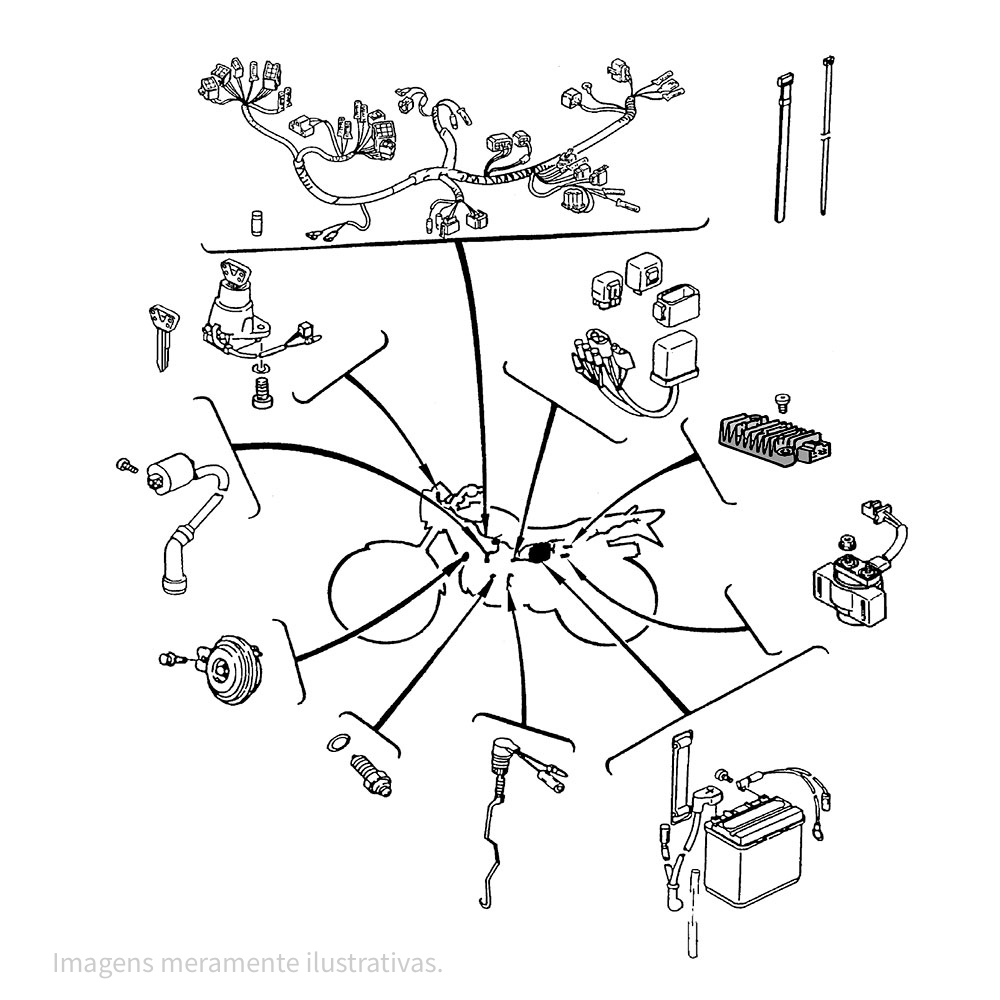 Imagens meramente ilustrativas.