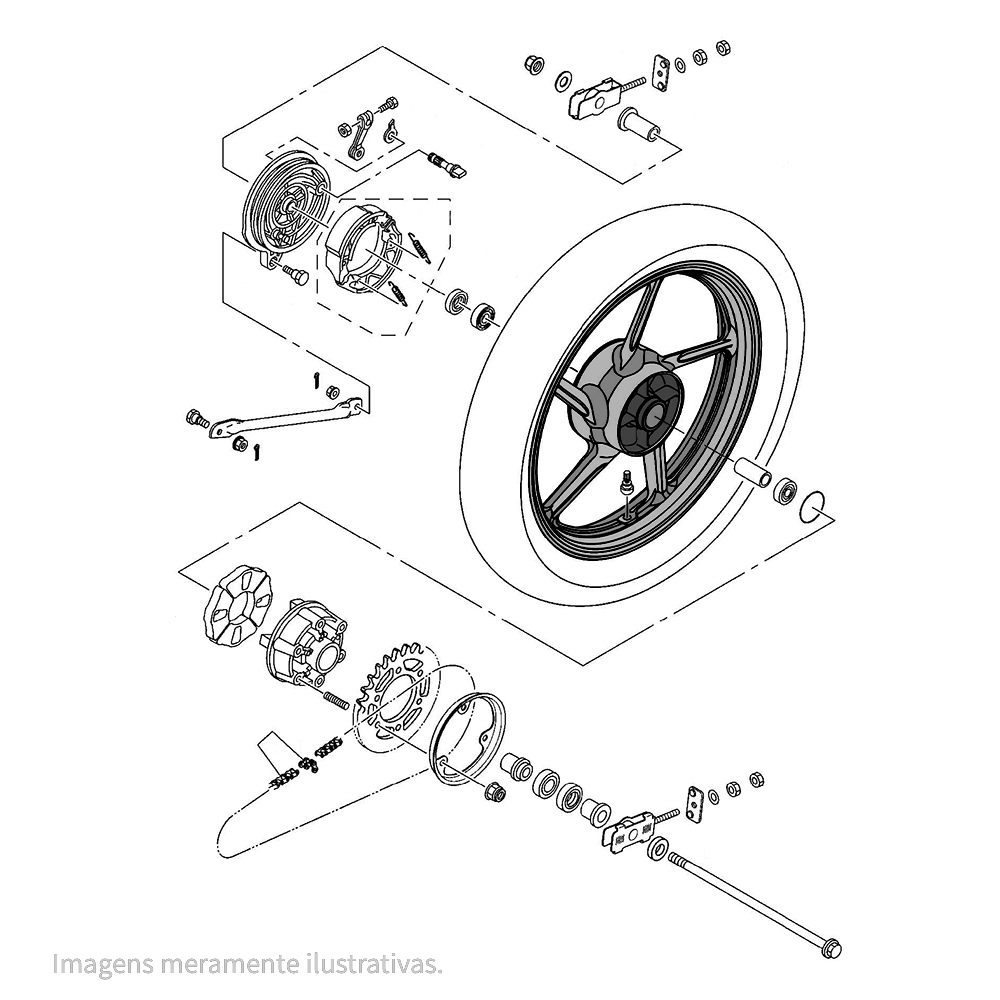 Imagens meramente ilustrativas.