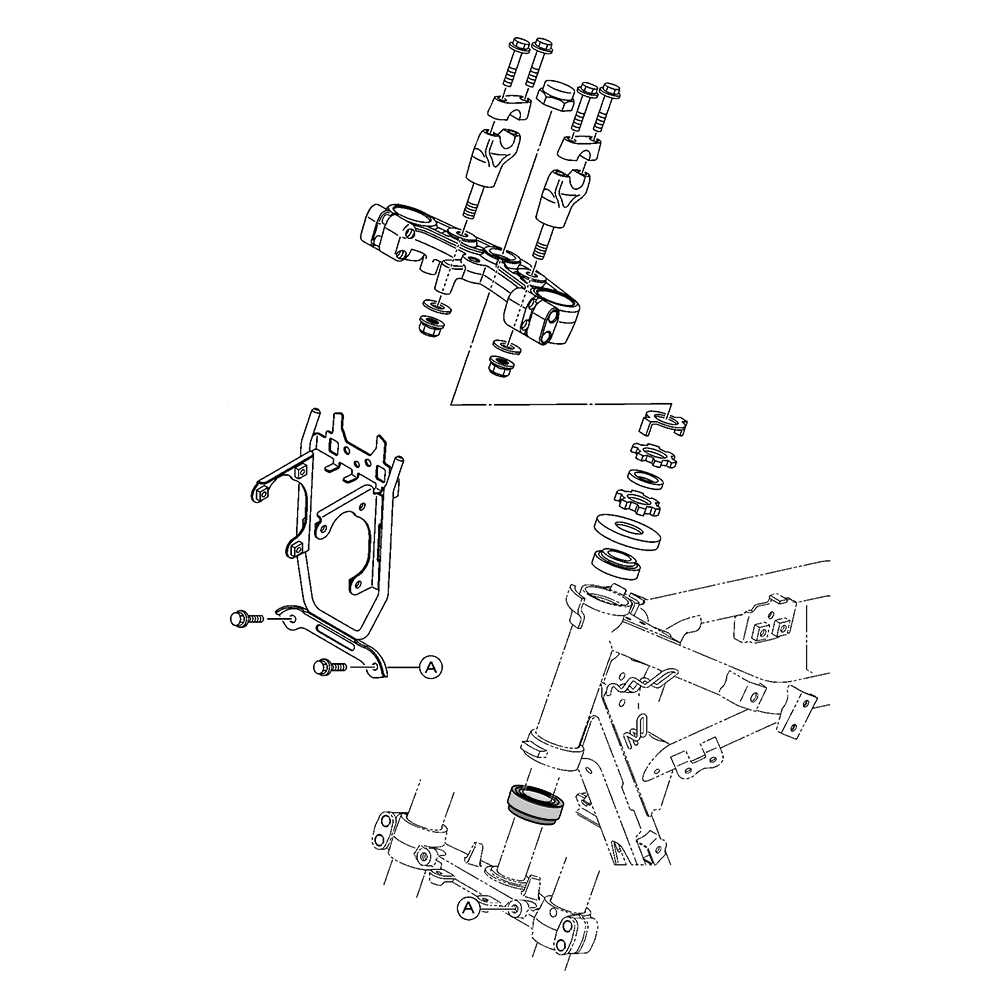 A

A