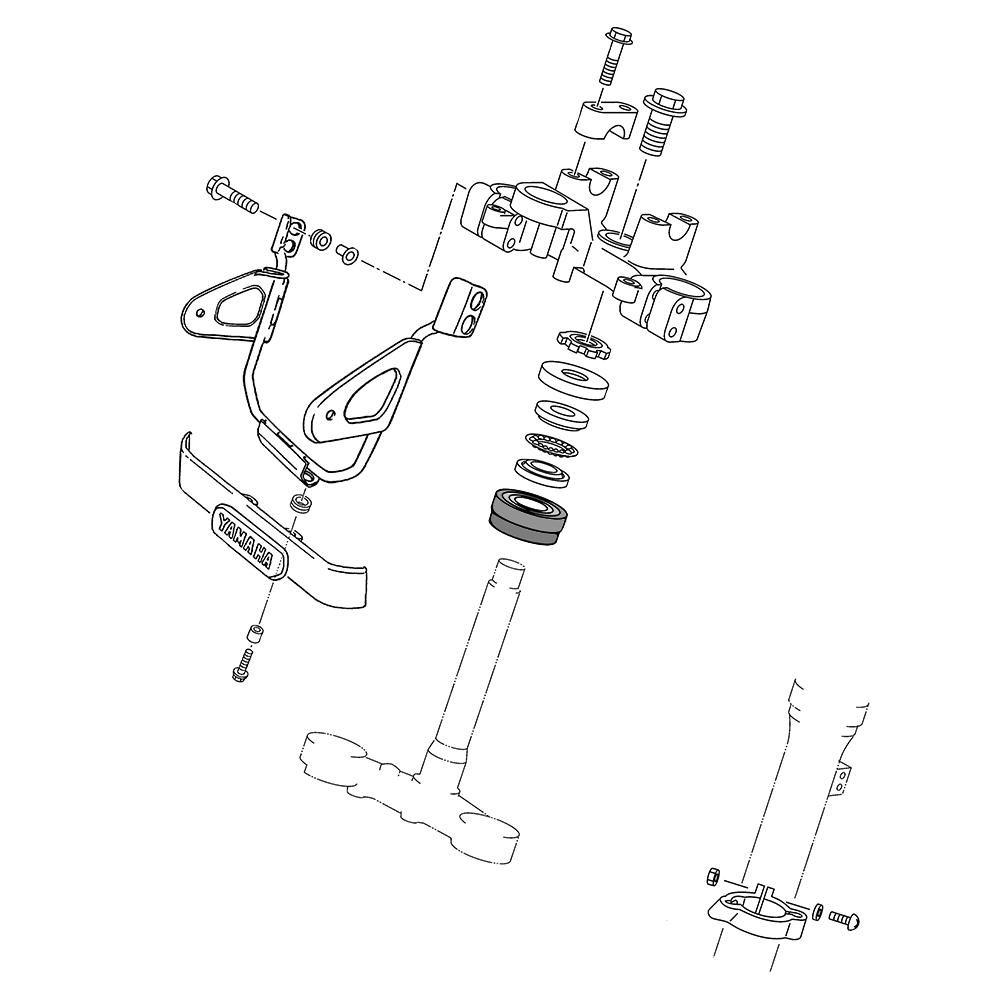 YAMAHA