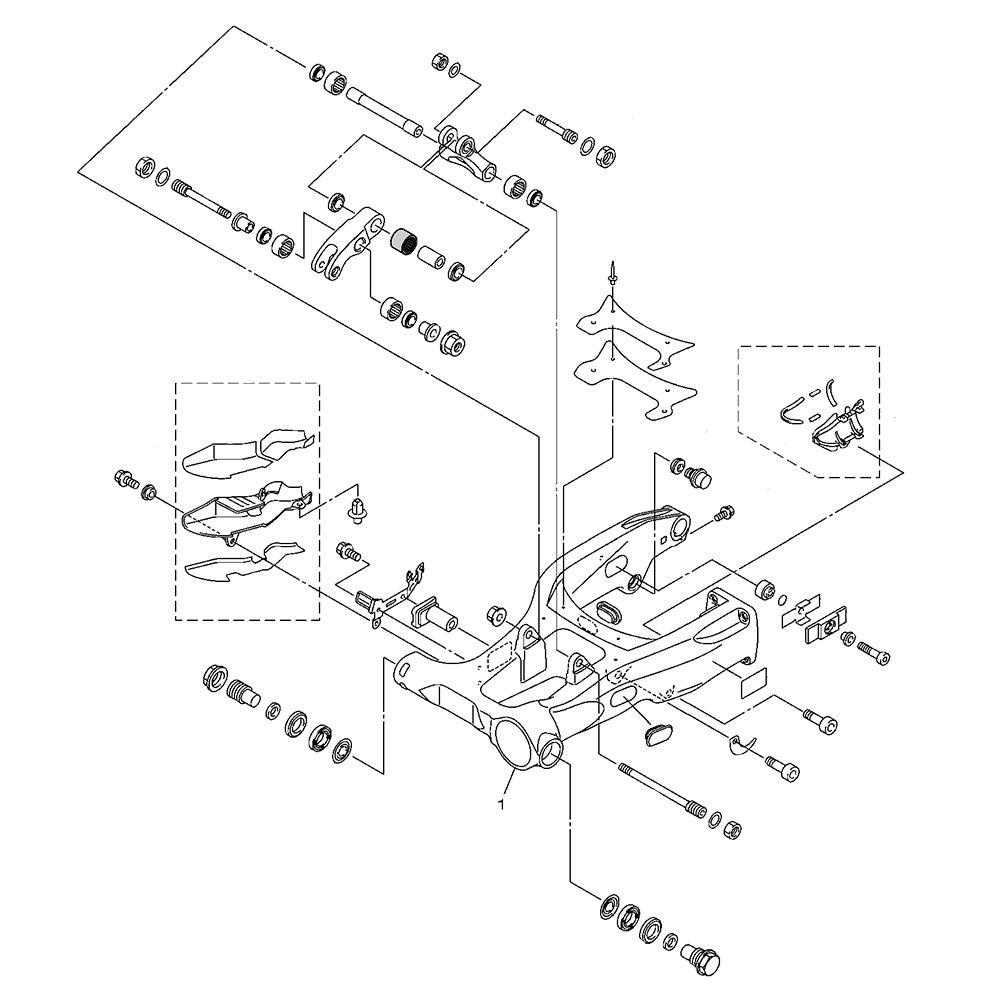 1