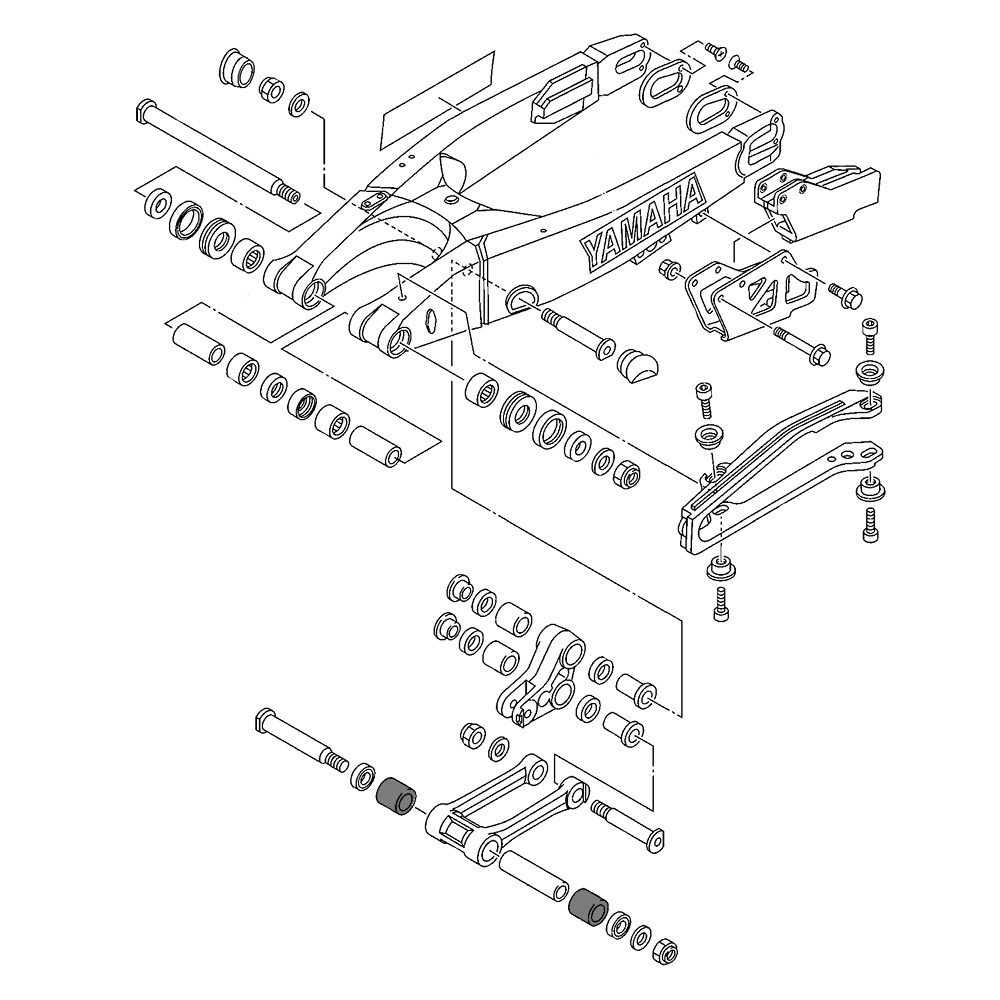 YAMAHA