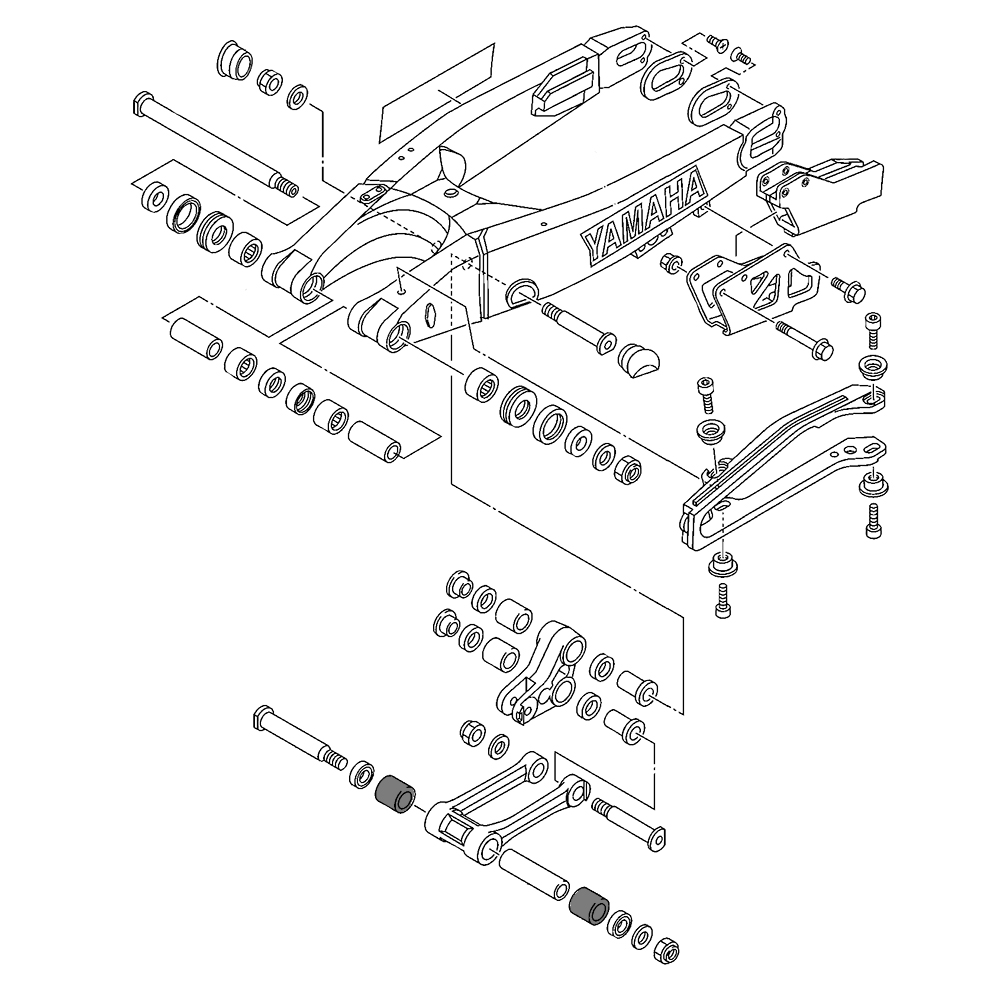 YAMAHA