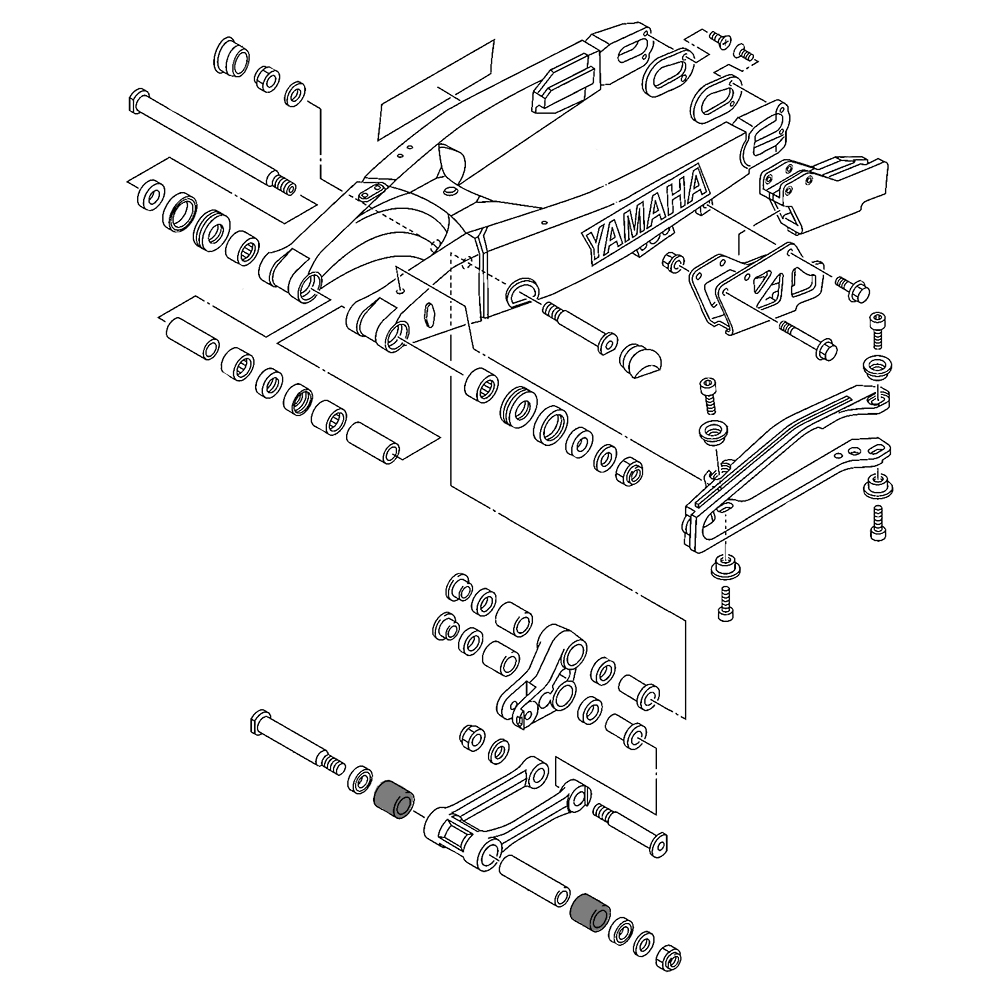 YAMAHA